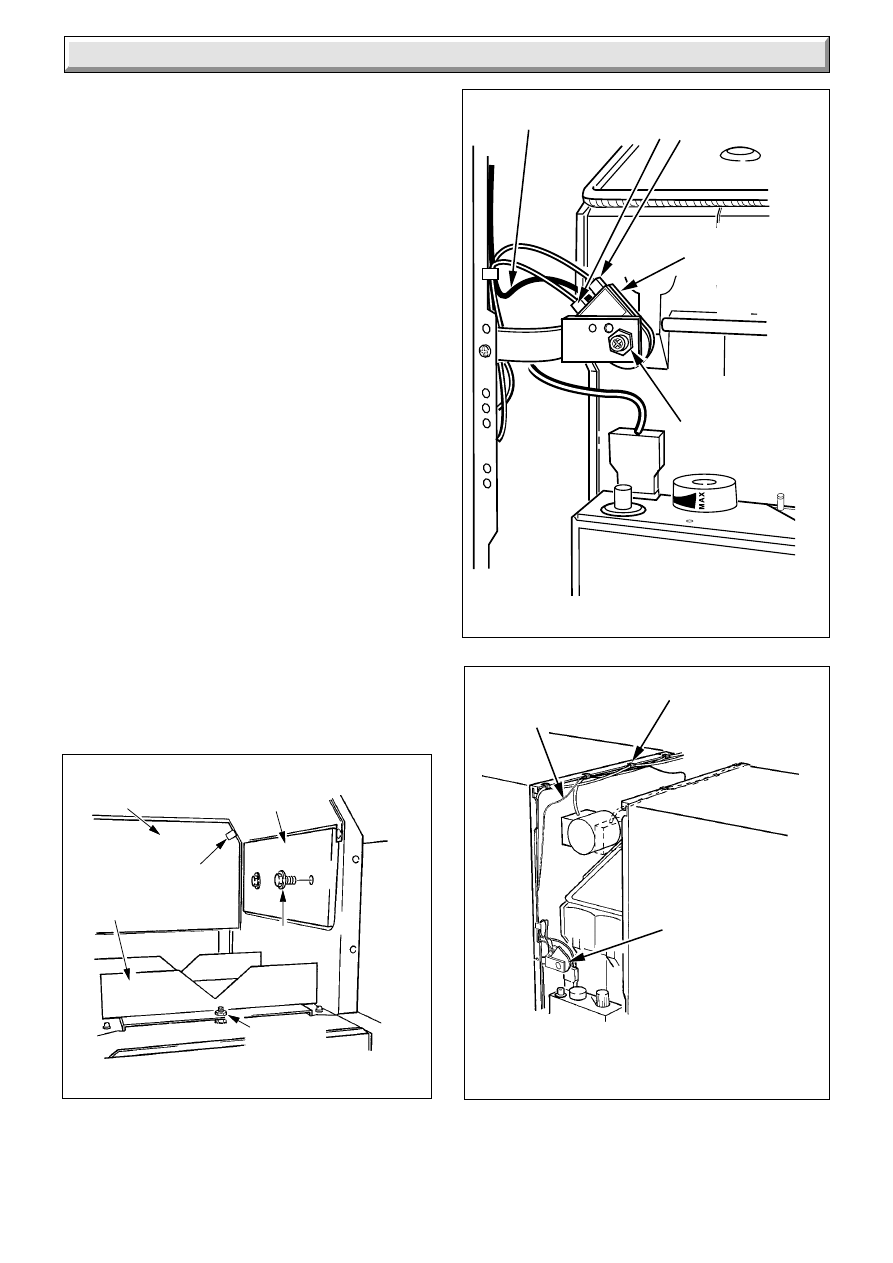 MAX