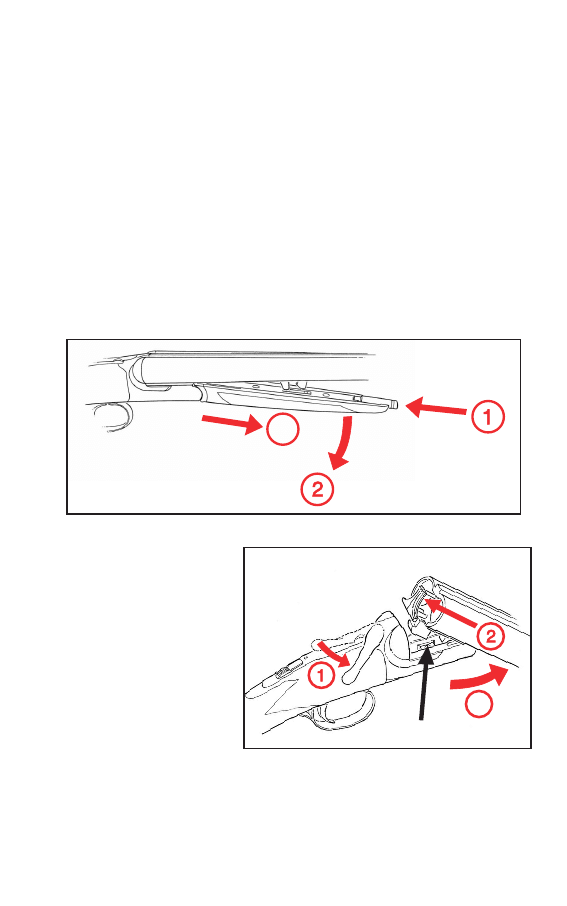 1

2

1

2