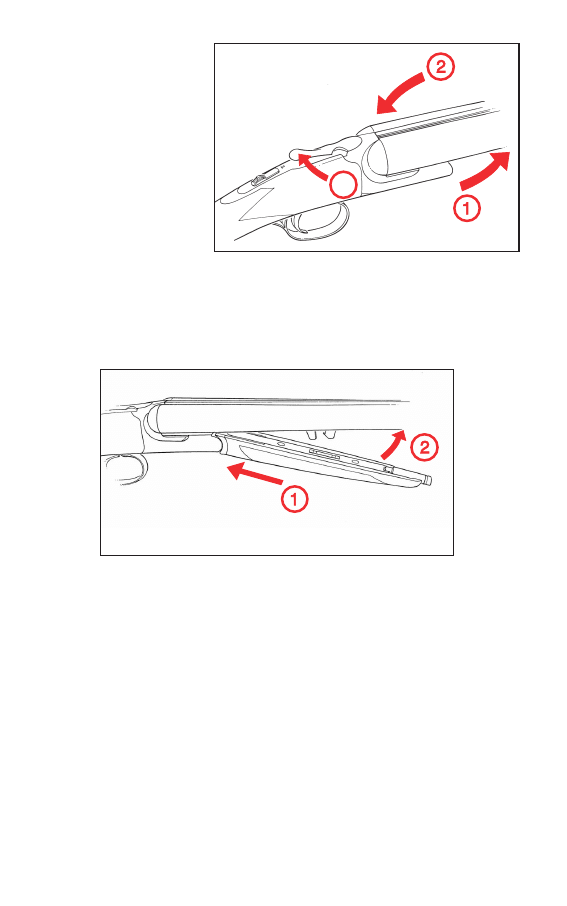 2
1
2
1