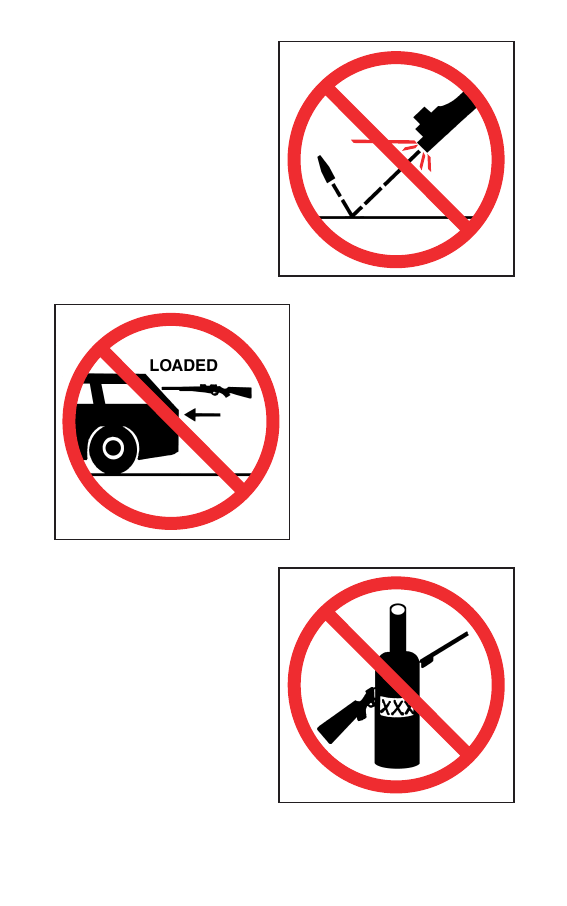 LOADED

XXX