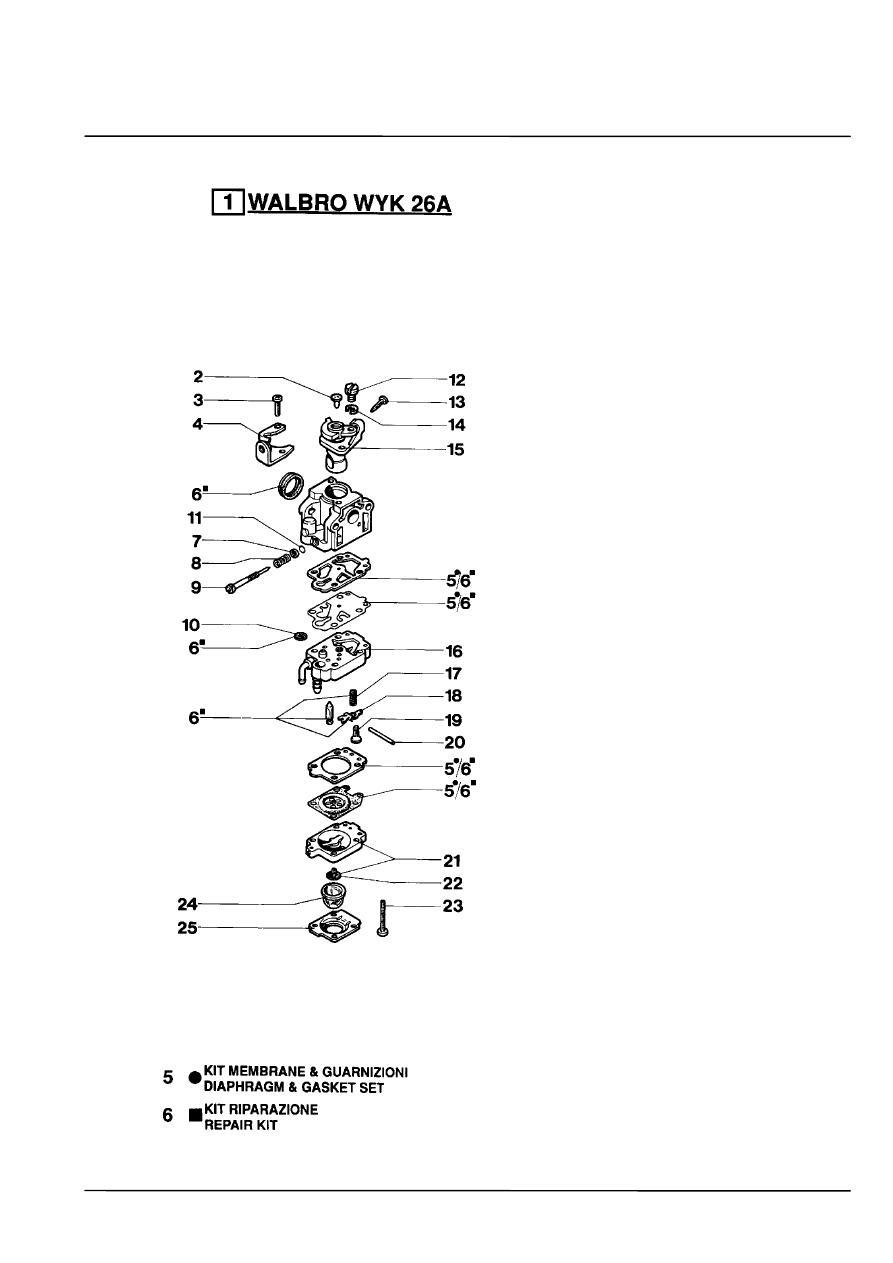 1 WALBRO WYK 26A

2
3
4
6■
11
7
8
9
10
6■
6■
24
25
12
13
14
15
5●/6■
5●/6■
16
17
18
19
20
5●/6■
5●/6■
21
22
23

5 ● KIT MEMBRANE & GUARNIZIONI
DIAPHRAGM & GASKET SET

6 ■ KIT RIPARAZIONE
REPAIR KIT