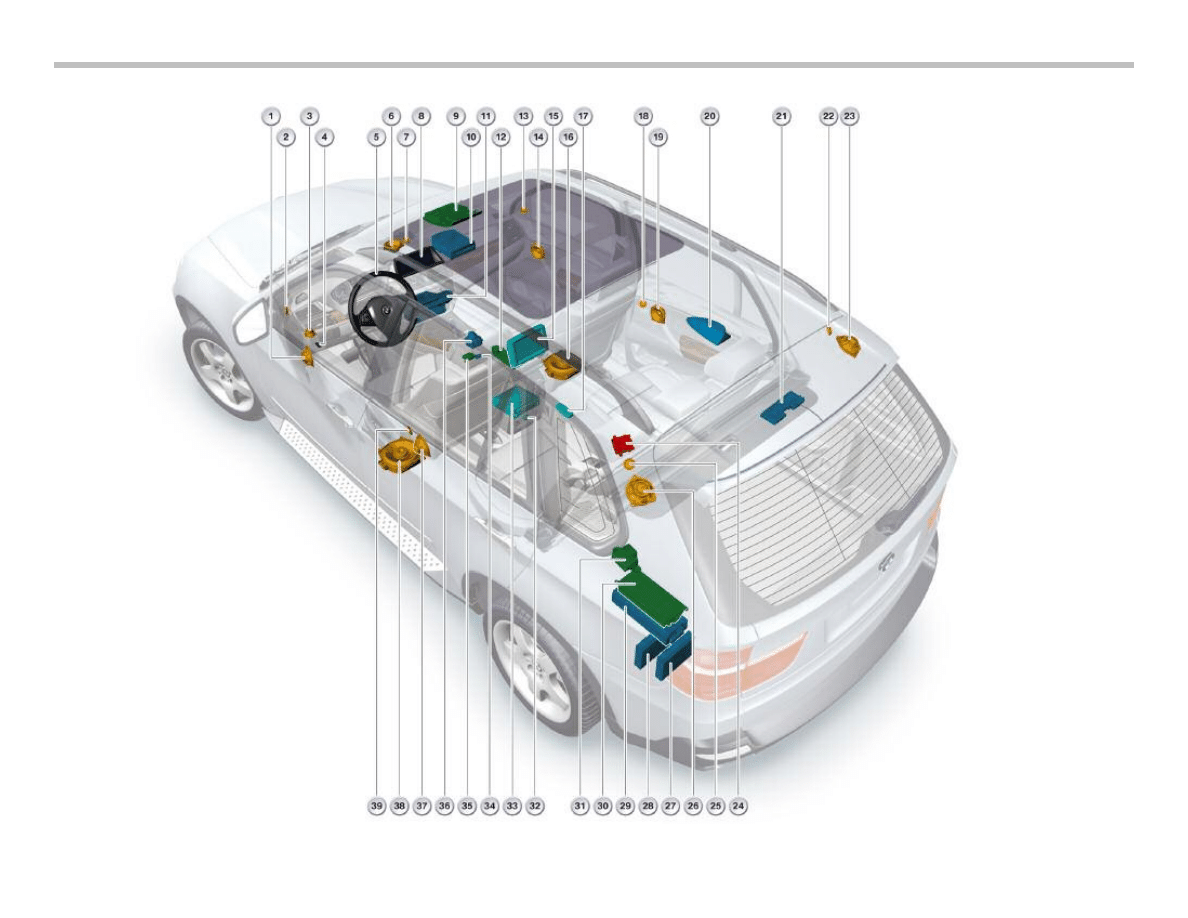 1 2 3 4 5 6 7 8 9 10 11 12 13 14 15 16 17 18 19 20 21 22 23

39 38 37 36 35 34 33 32 31 30 29 28 27 26 25 24