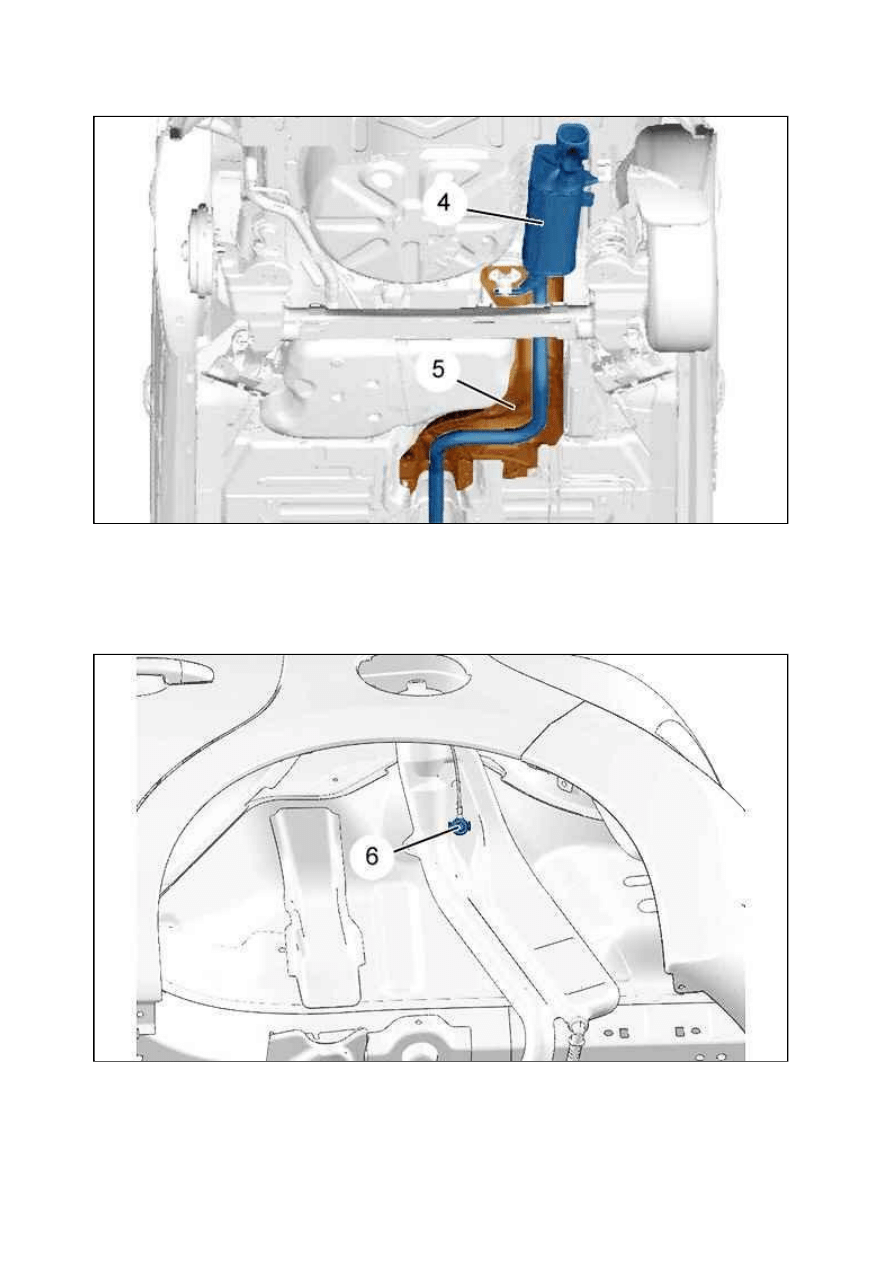 4

5

6