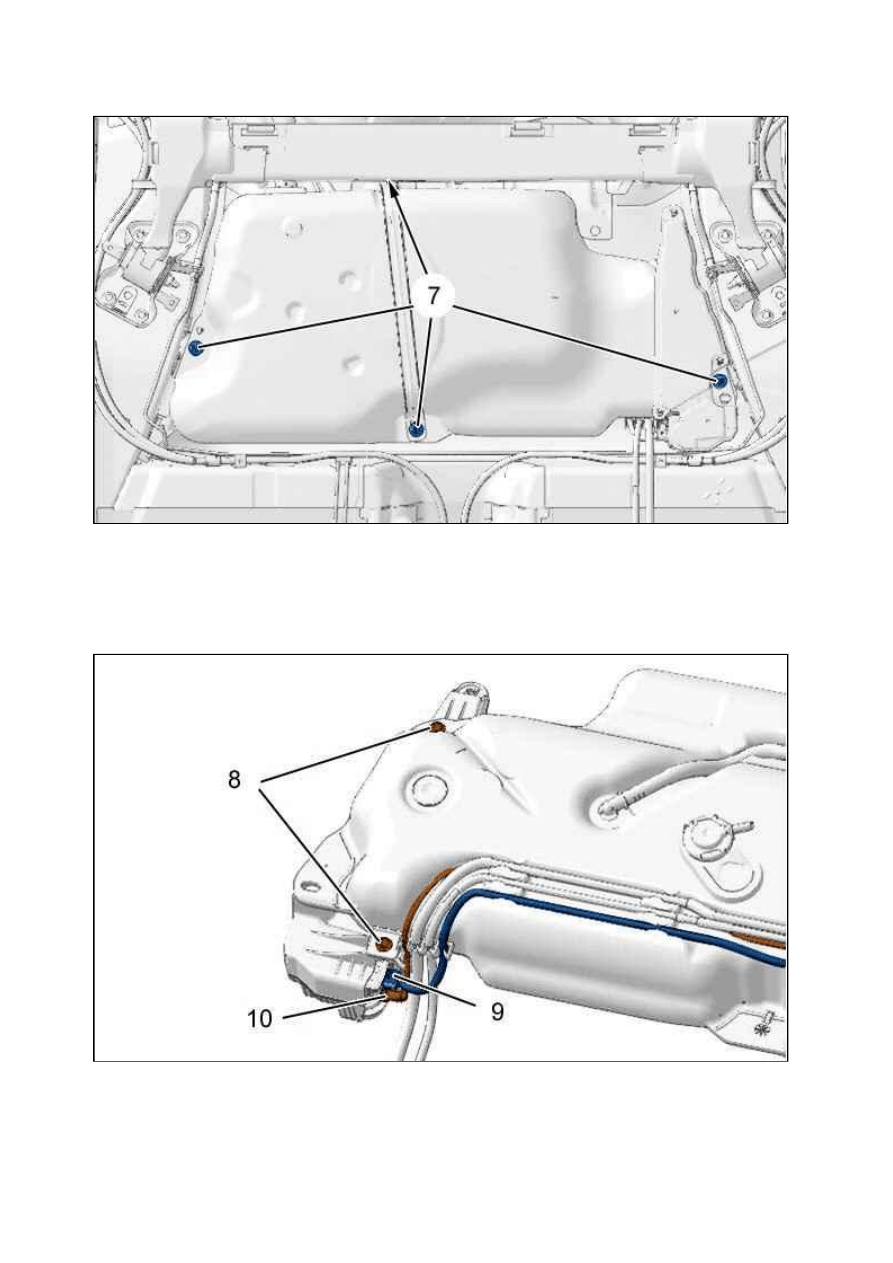 7

8

10

9