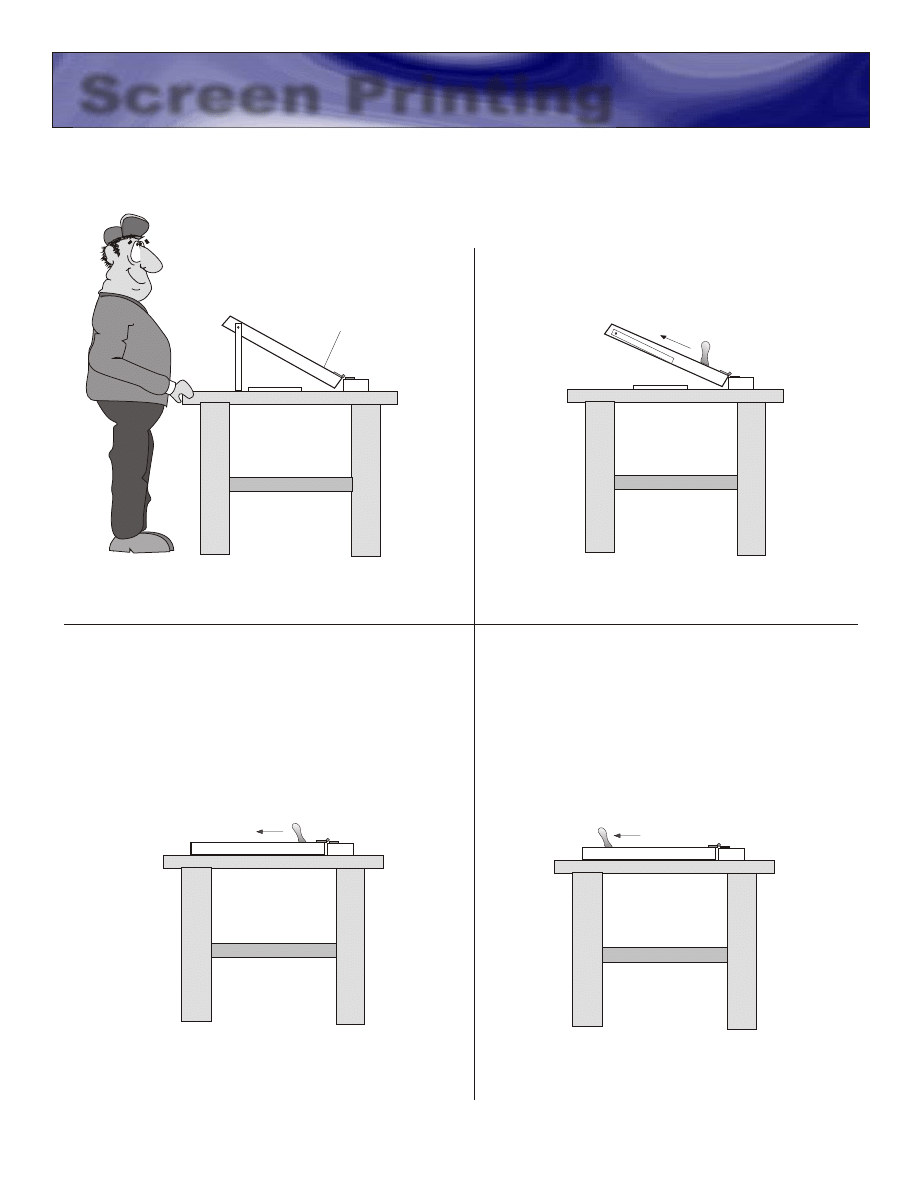 Screen Printing