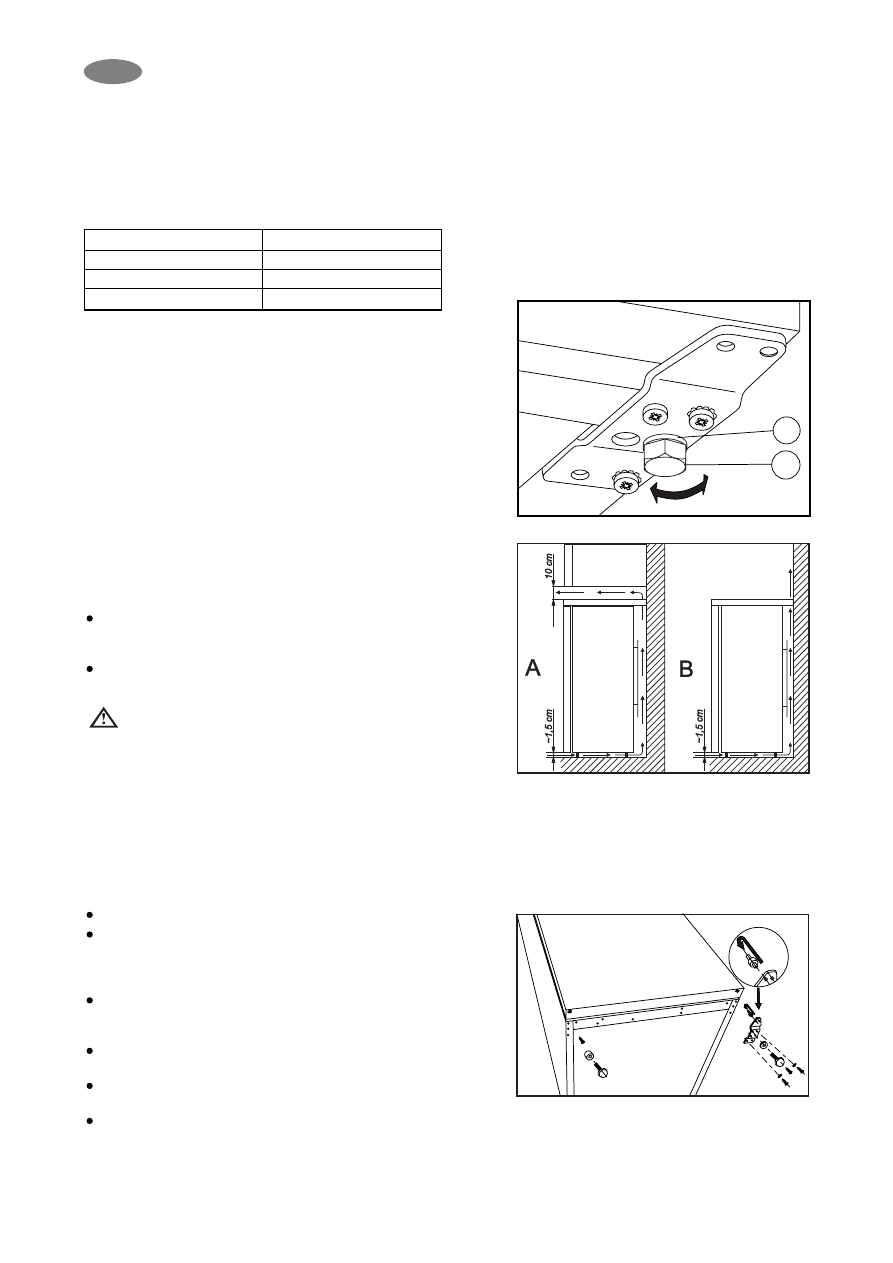 10 cm

A

~1,5 cm

B

~1,5 cm