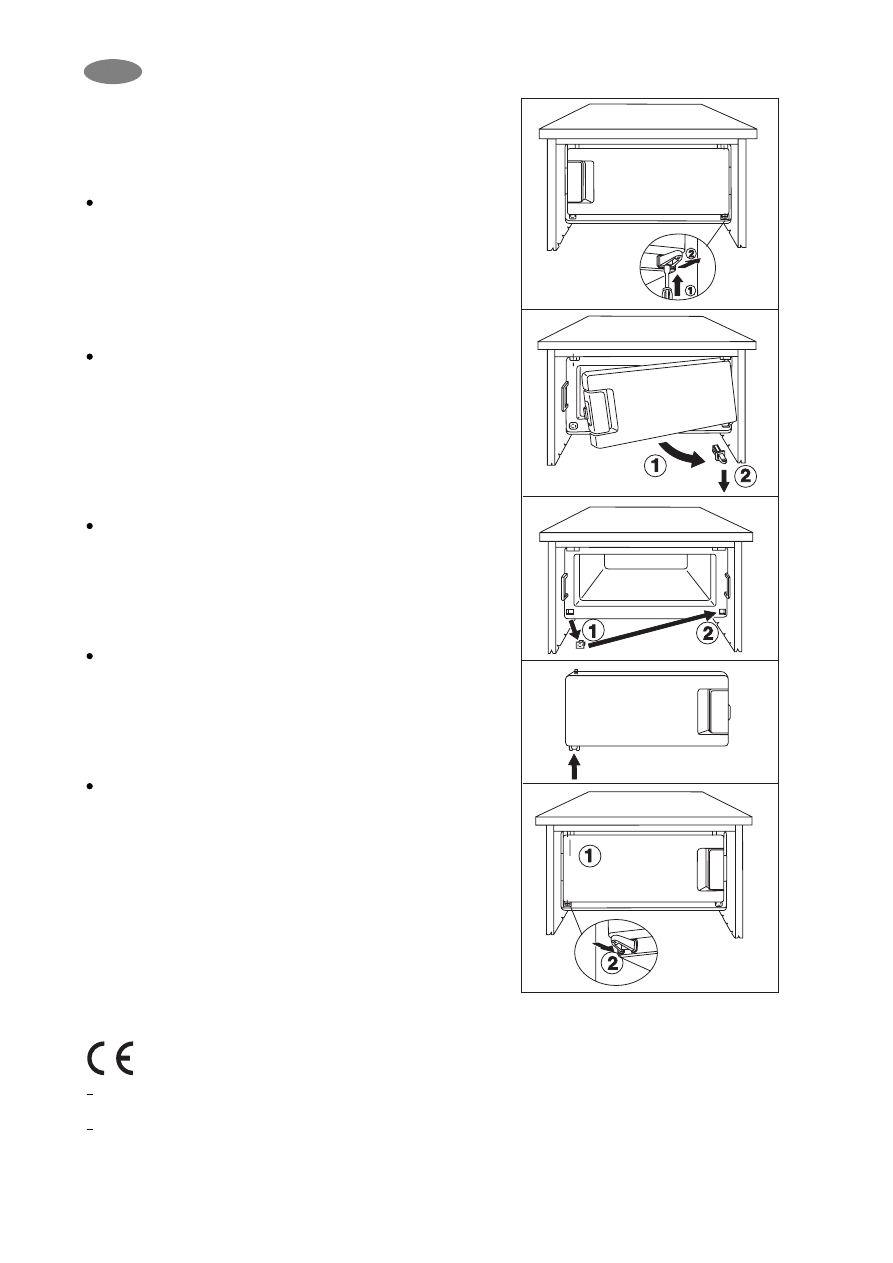 2
1
1
2
1
2
1
2
CE