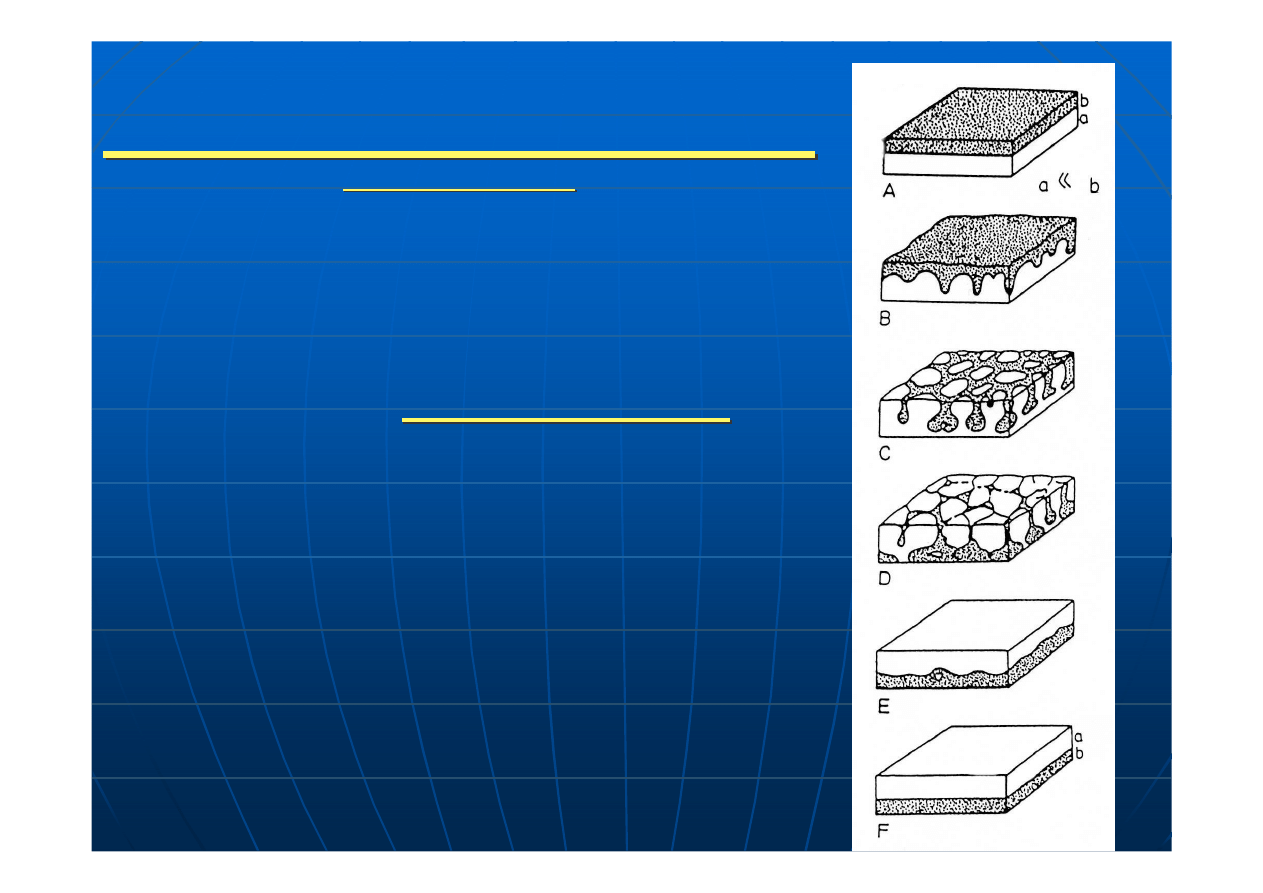 b
a
A
a $\ll$ b
B
C
D
E
a
b
F