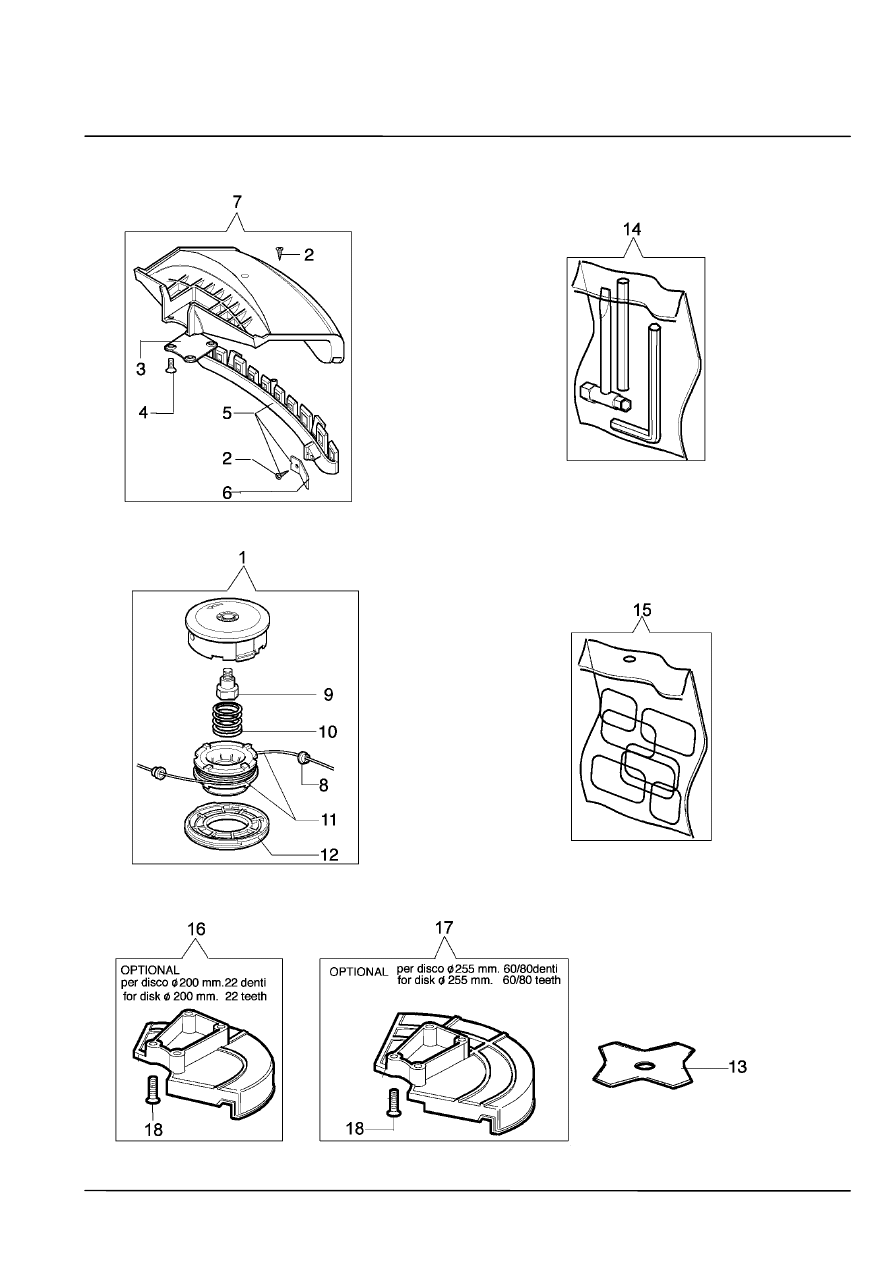 7
2
3
4
5
2
6

14

1
9
10
8
11
12

15

16
OPTIONAL
per disco ø 200 mm. 22 denti
for disk ø 200 mm. 22 teeth
18

17
OPTIONAL per disco ø 255 mm. 60/80denti
for disk ø 255 mm. 60/80 teeth
18

13