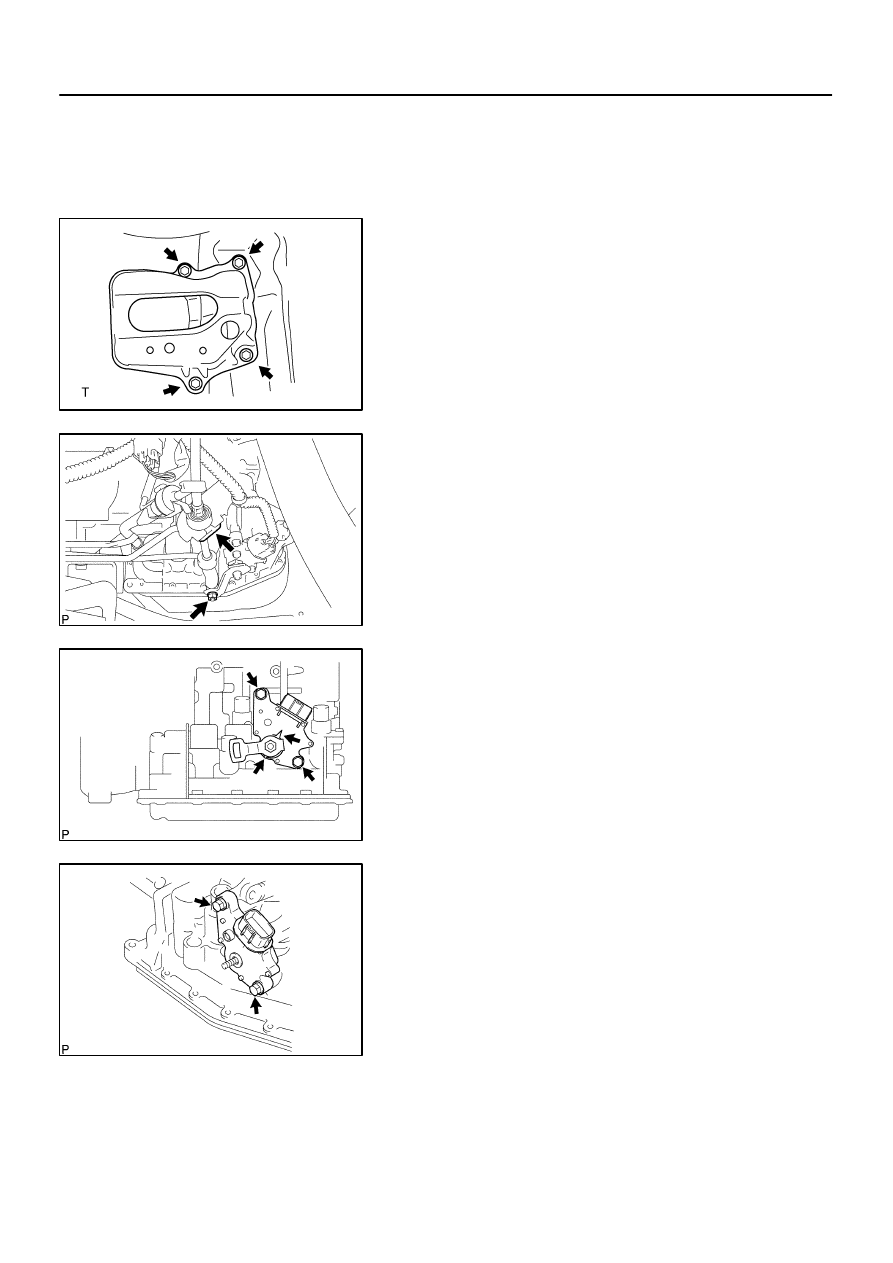 T

P

P

P