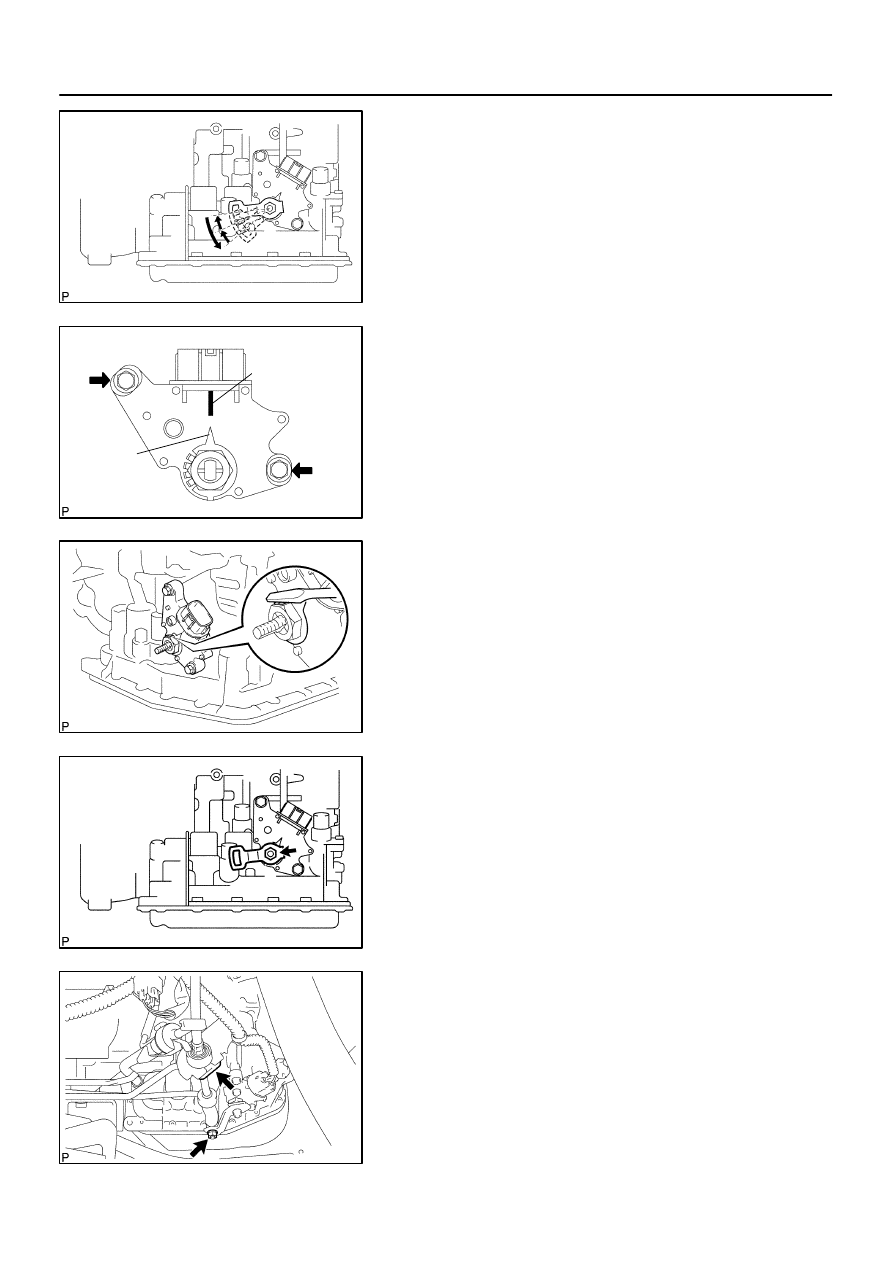 P

P

P

P

P