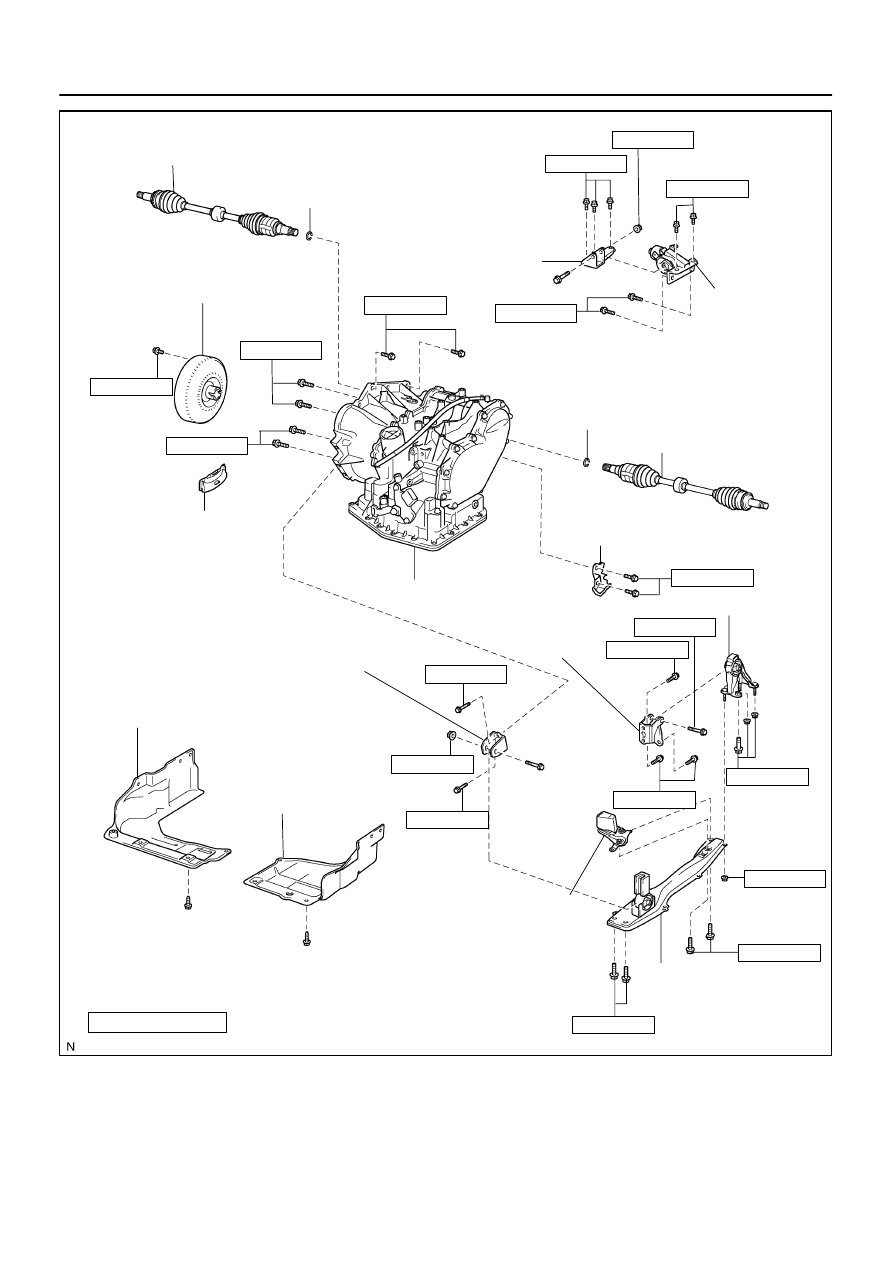 N