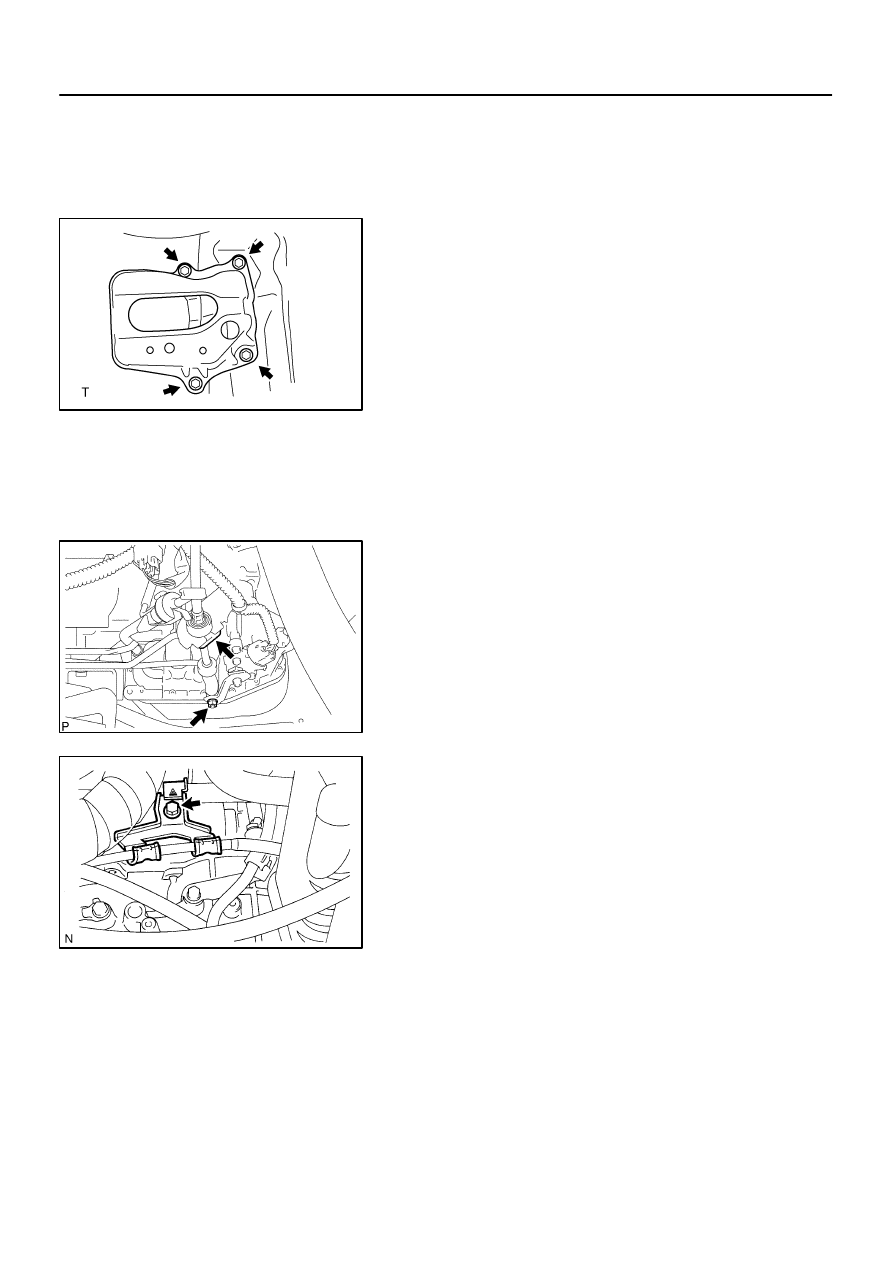 T

P

N