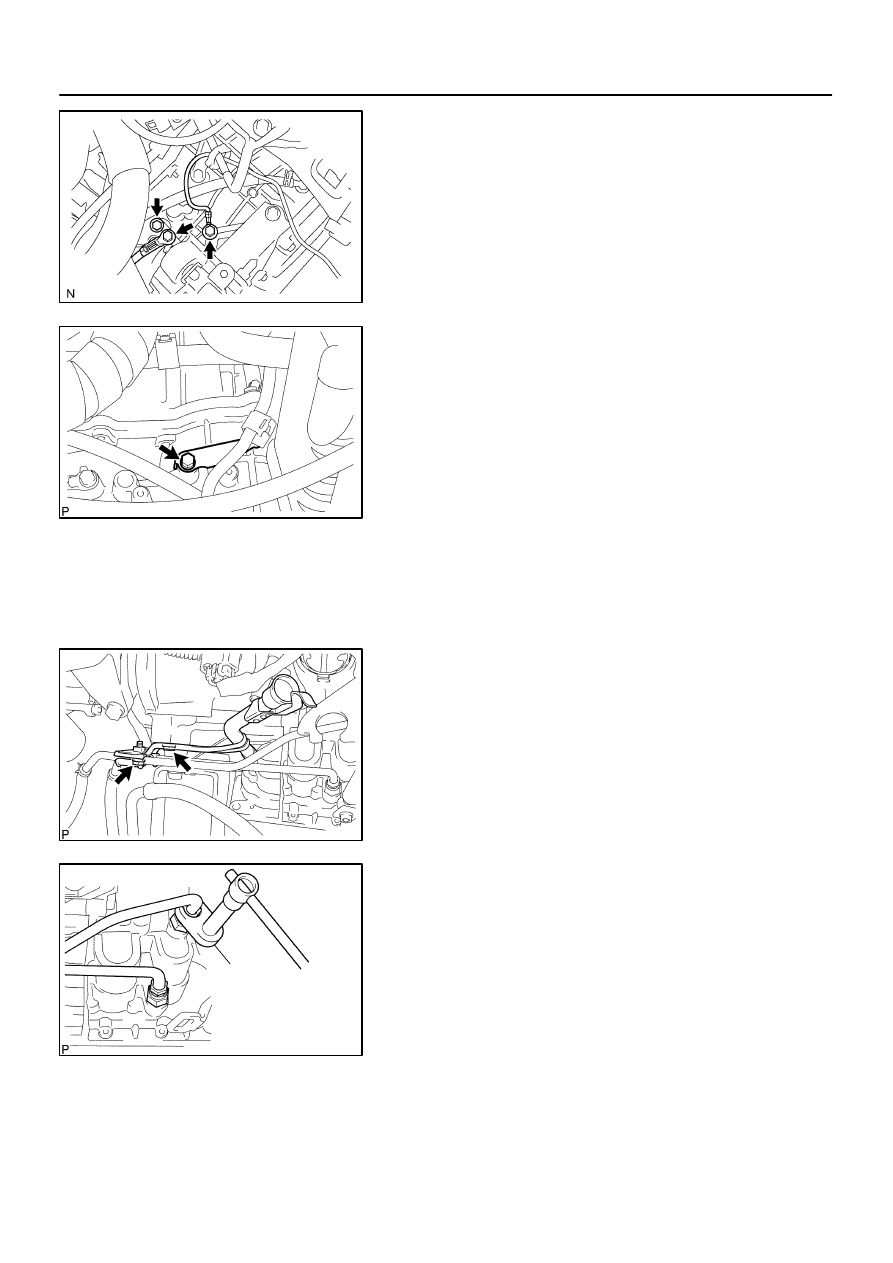 N

P

P

P