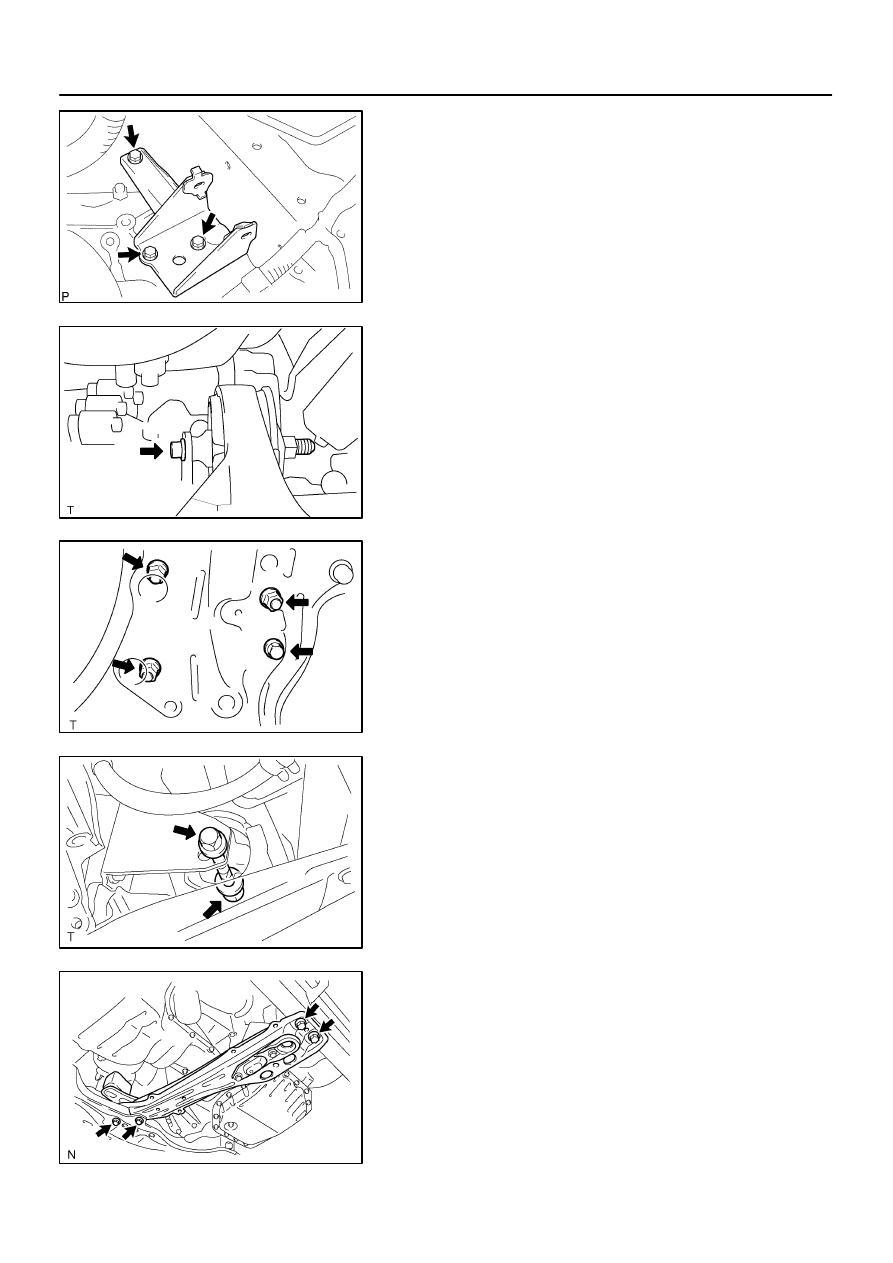 P

T

T

T

N