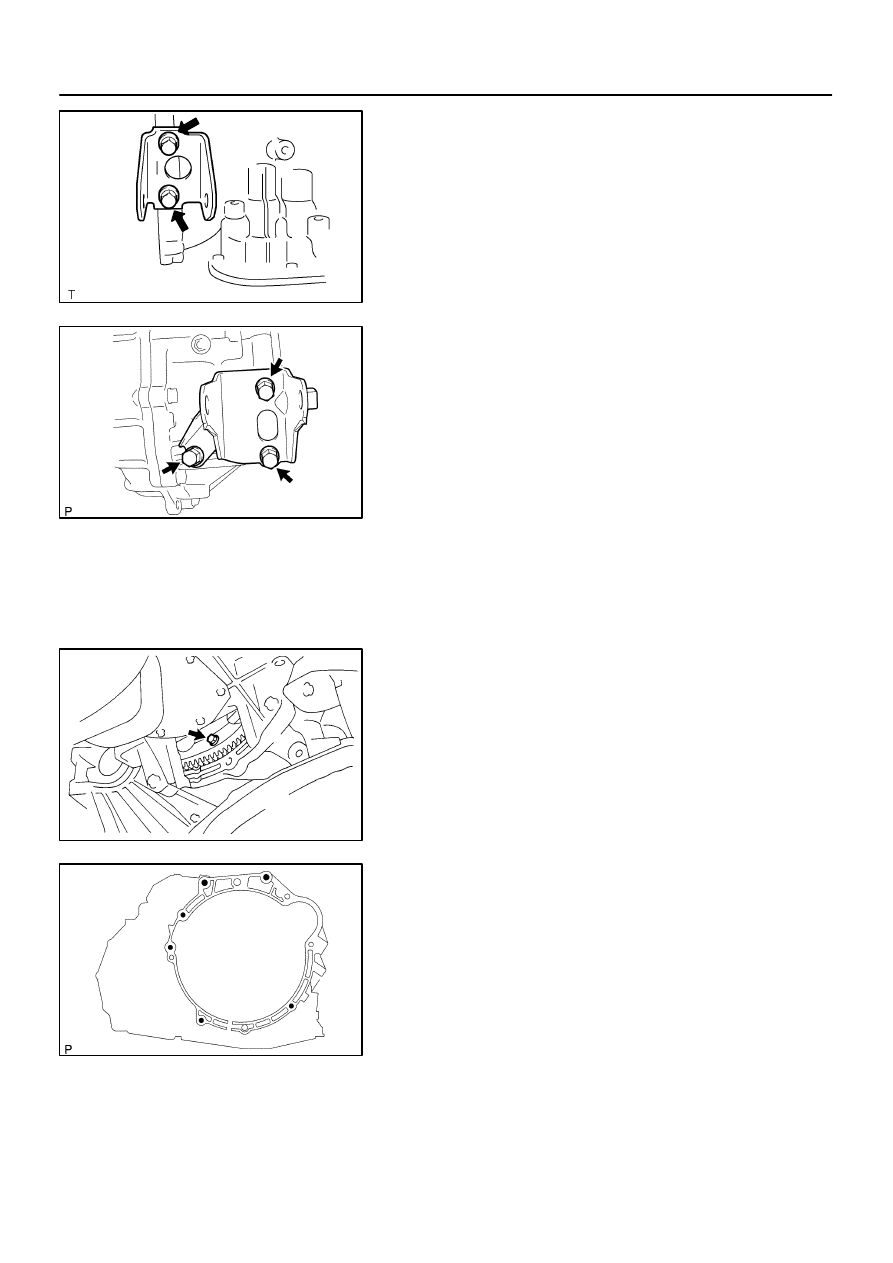 T

P

P