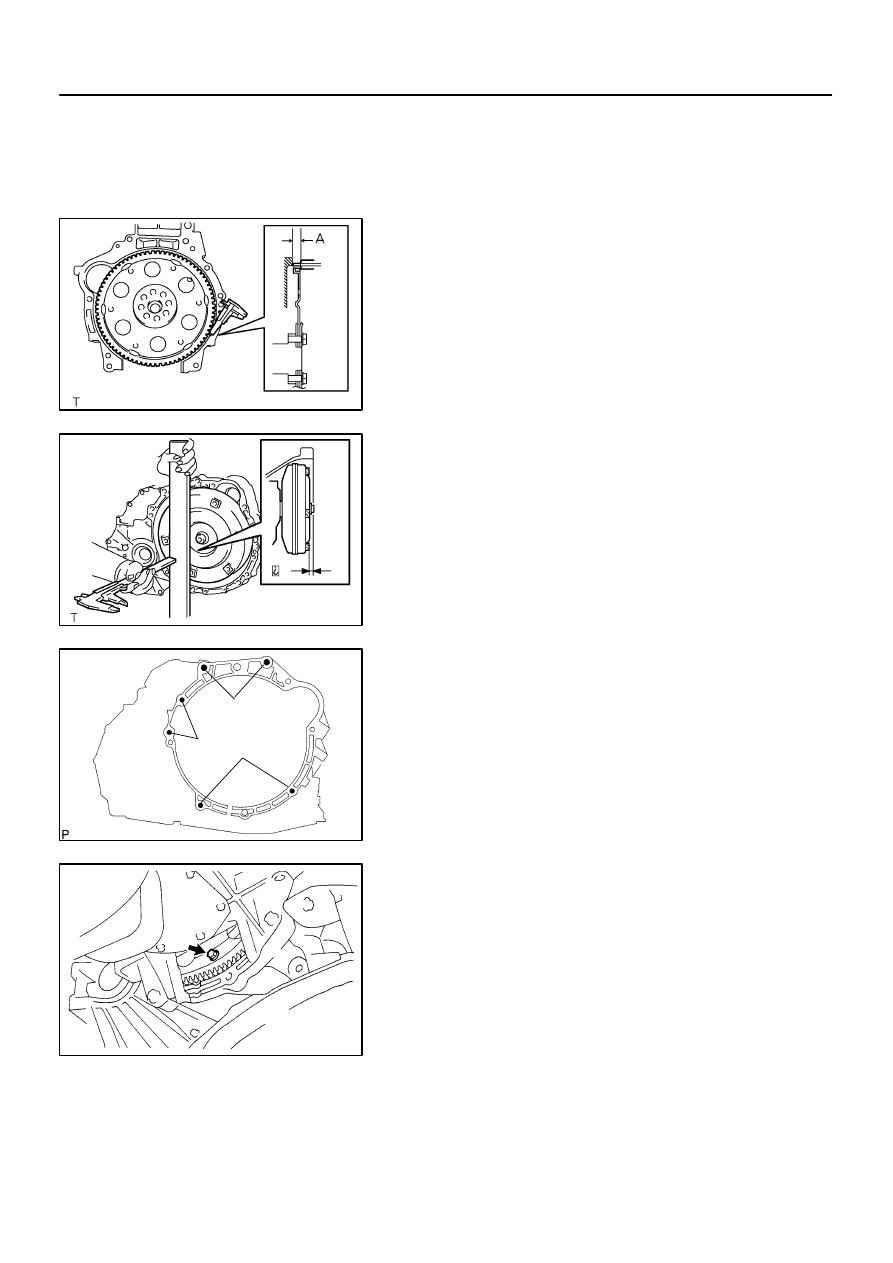 A

T

T

P