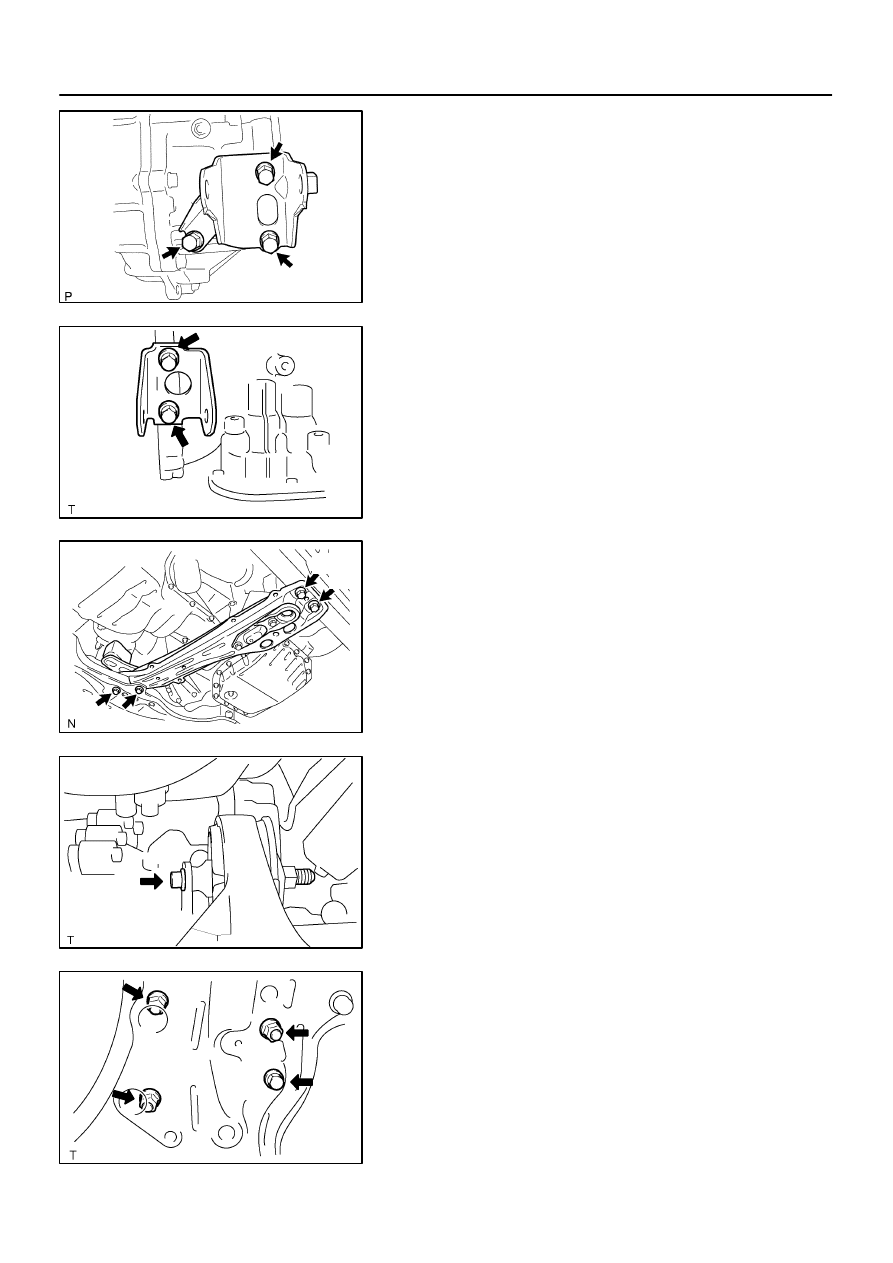 P

T

N

T

T