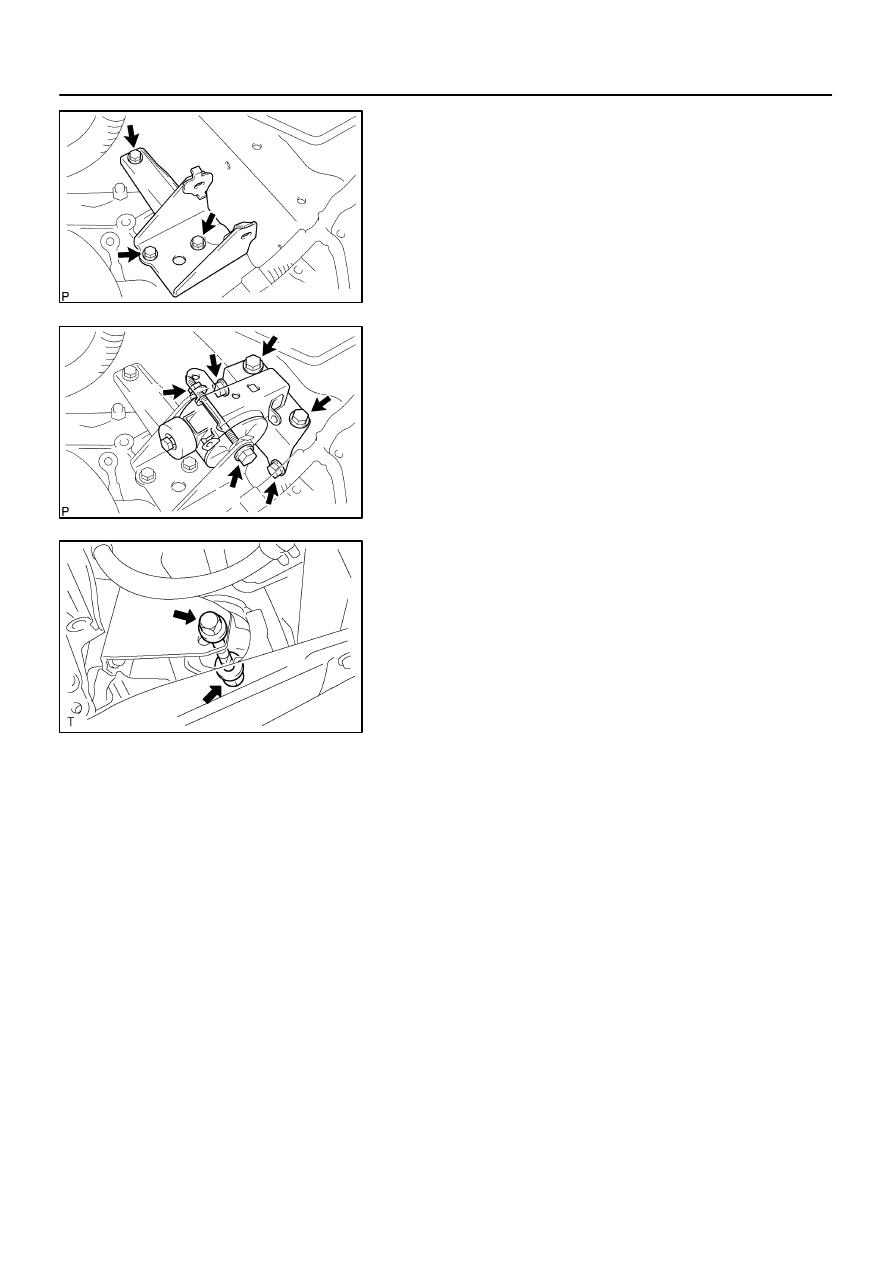 P

P

T