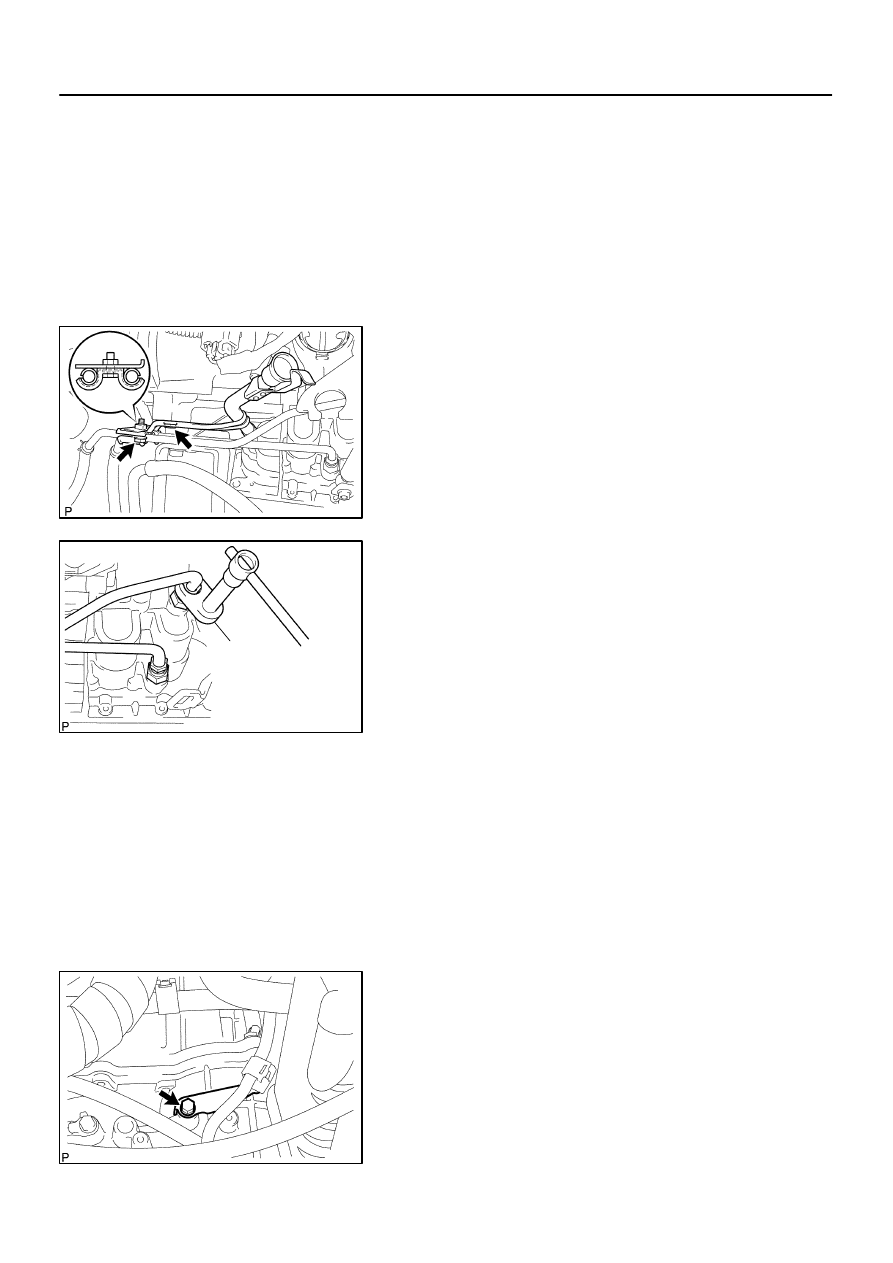 P

P

P