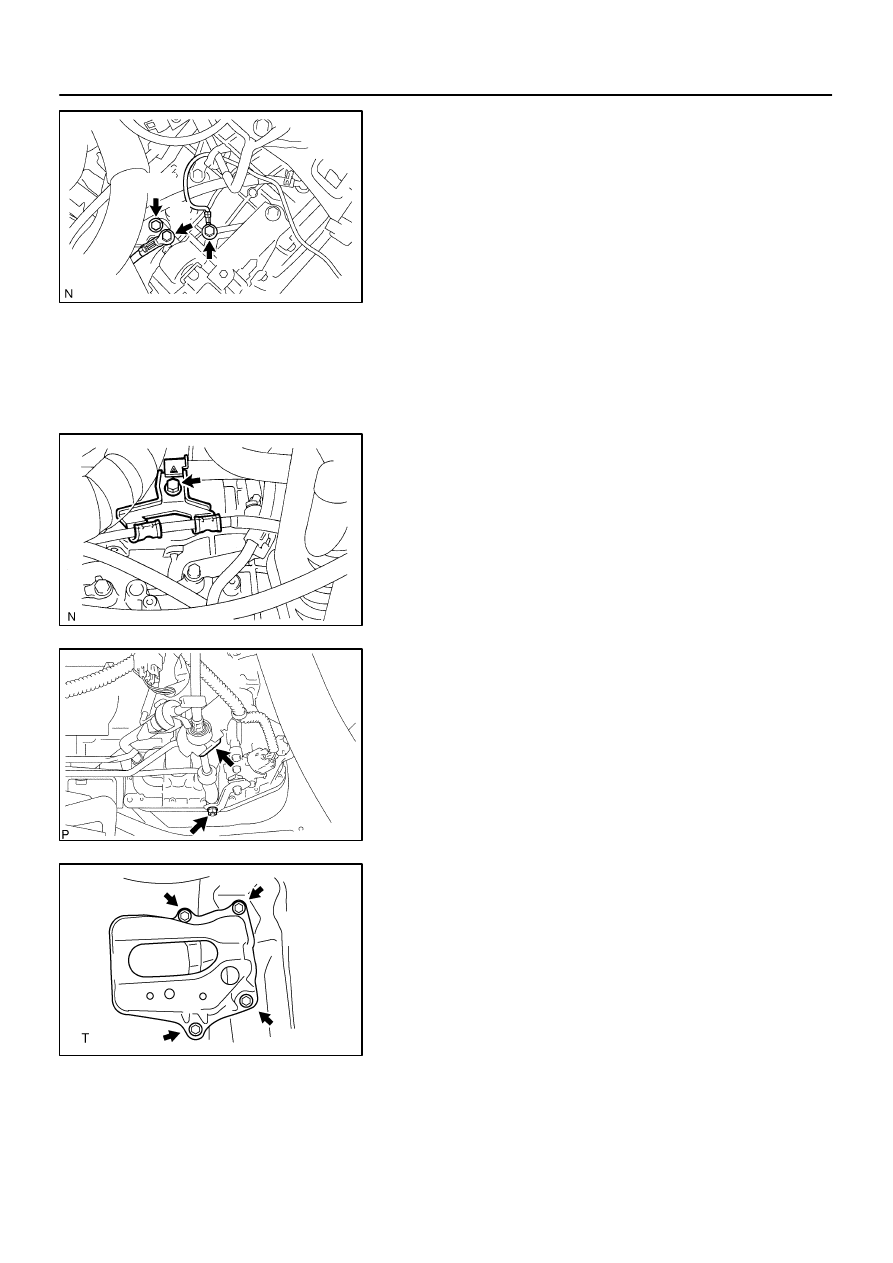 N

N

P

T