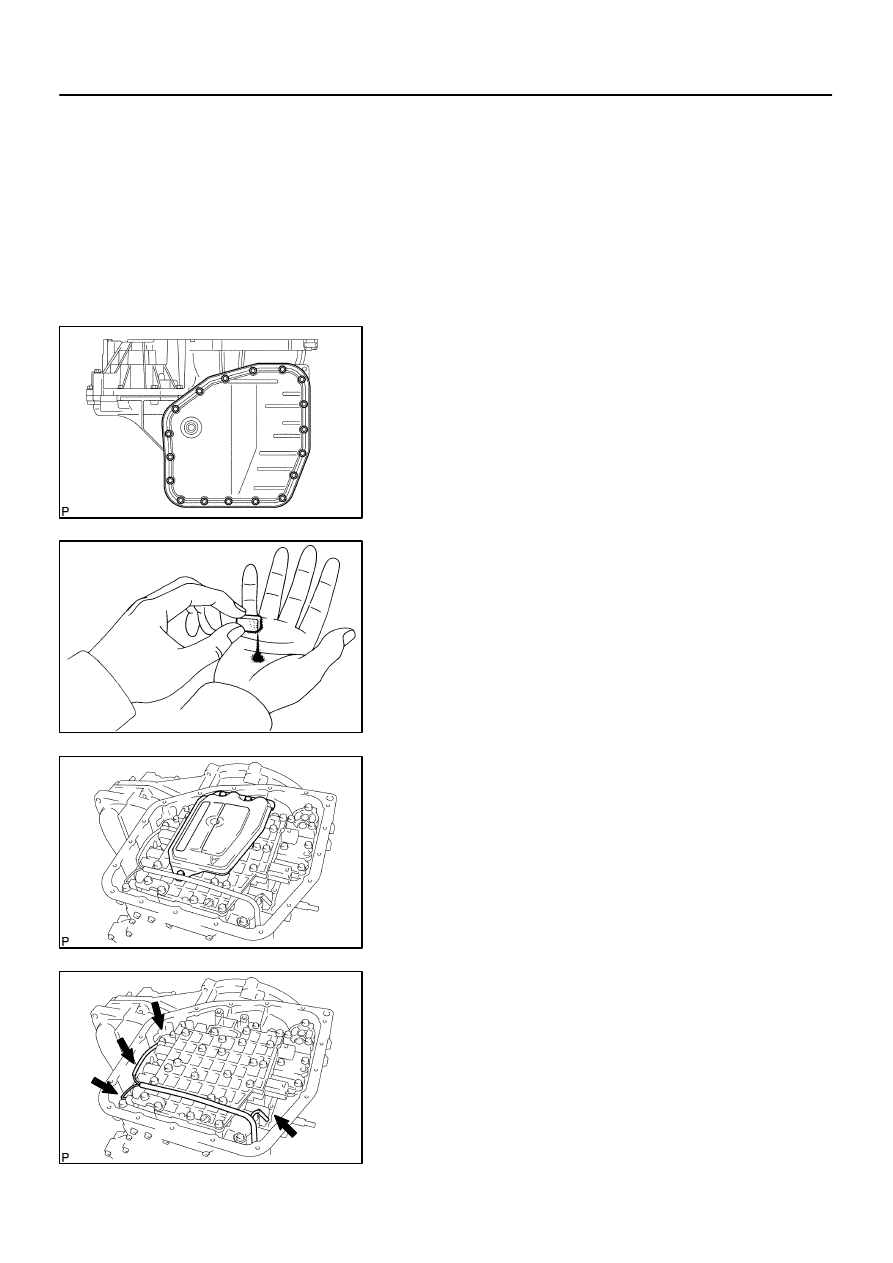 P

P

P