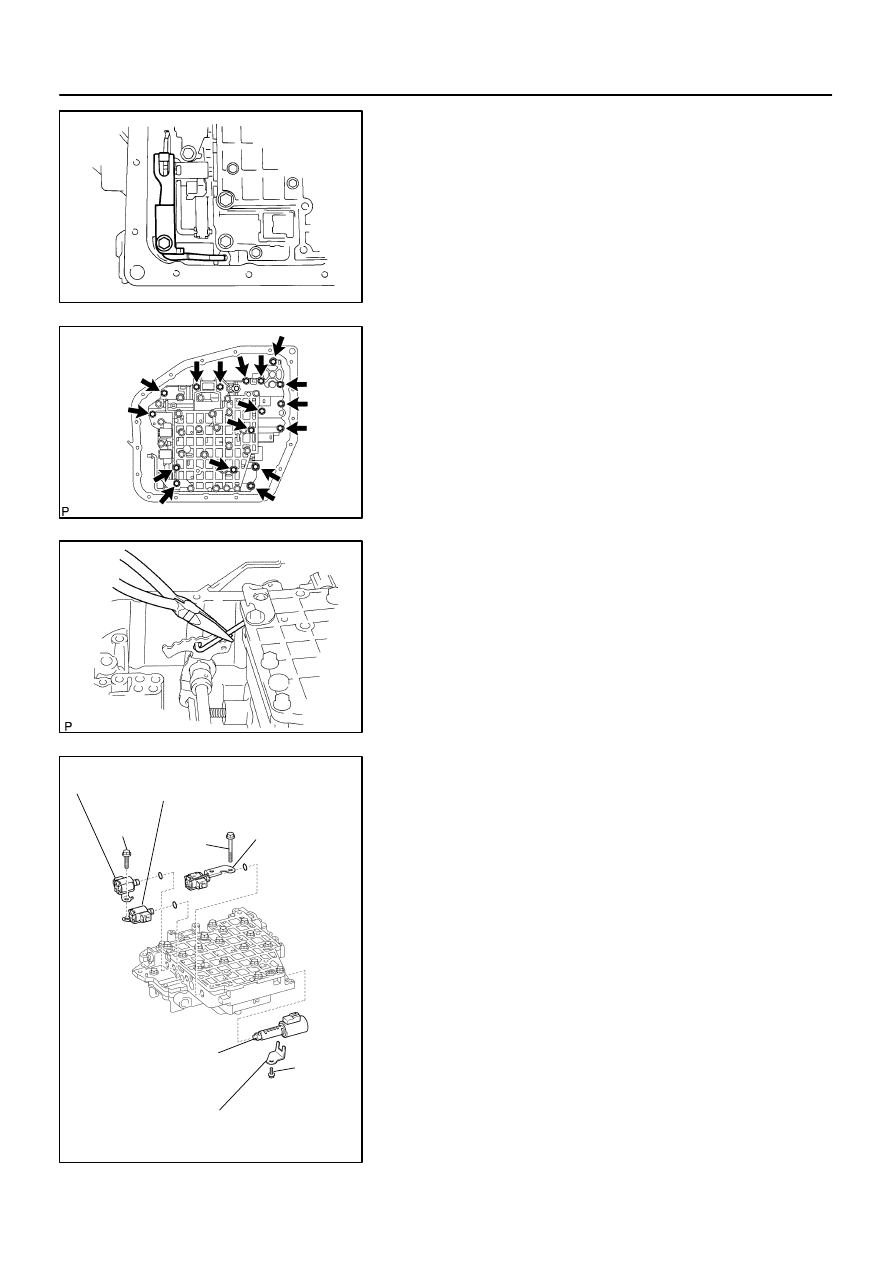 P

P