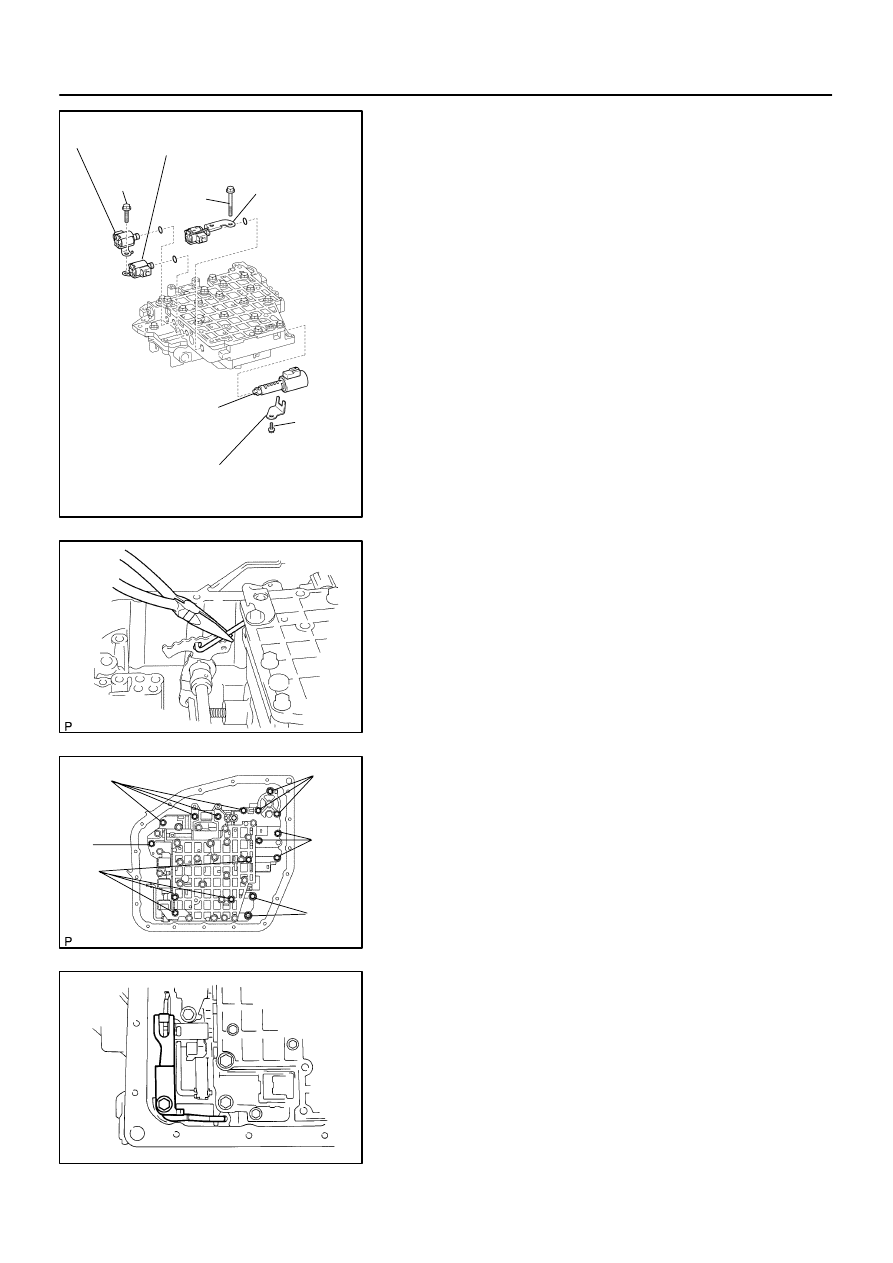 P

P