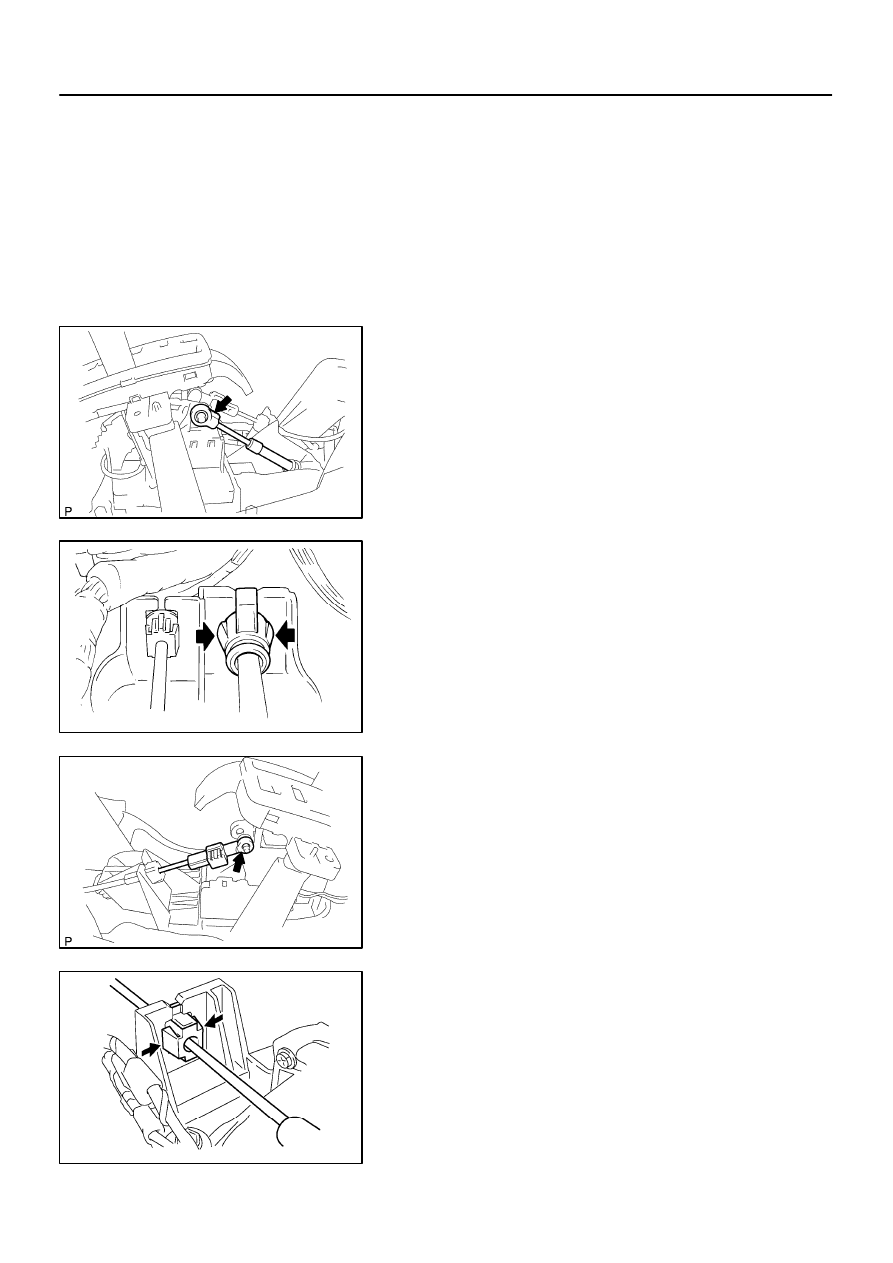 P

P