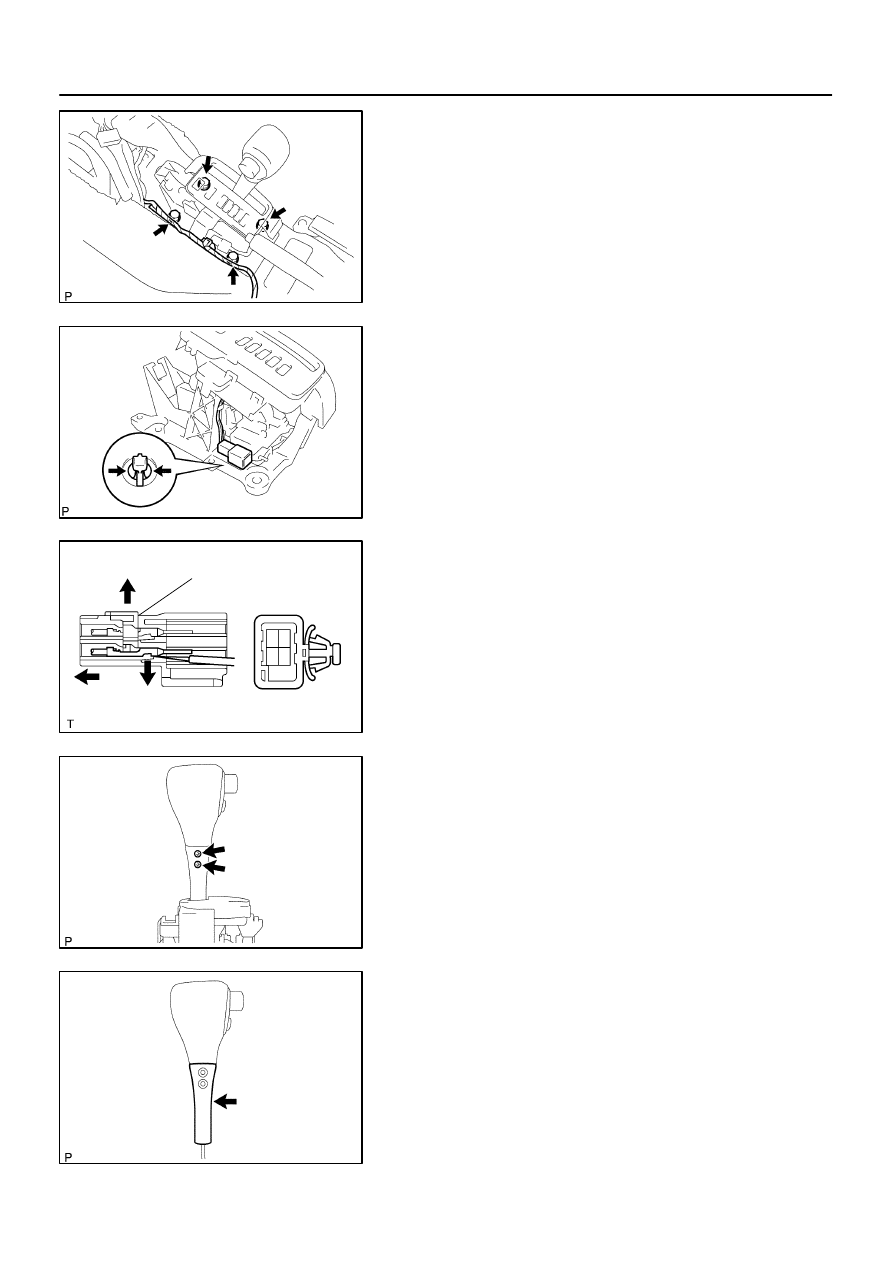 P

P

T

P

P