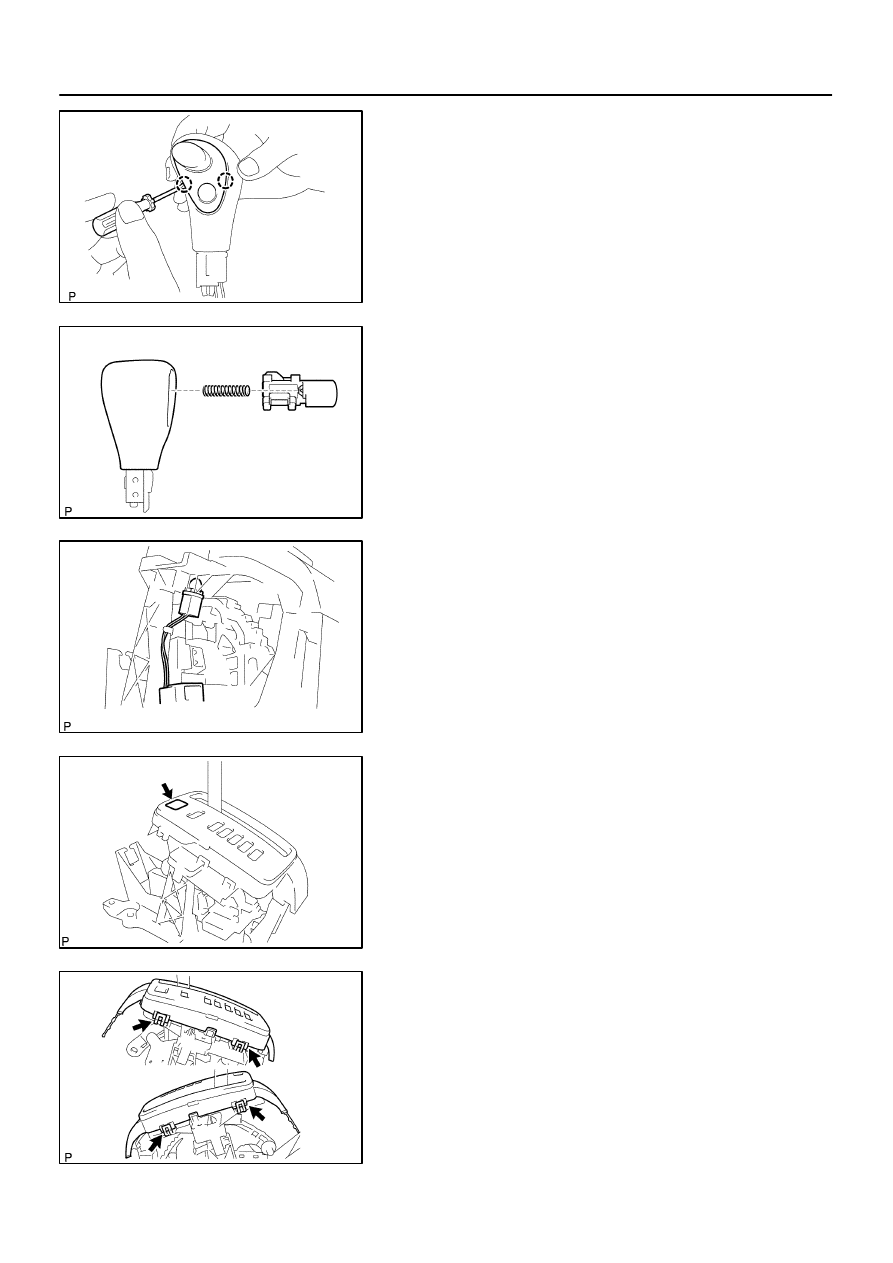 P

P

P

P

P