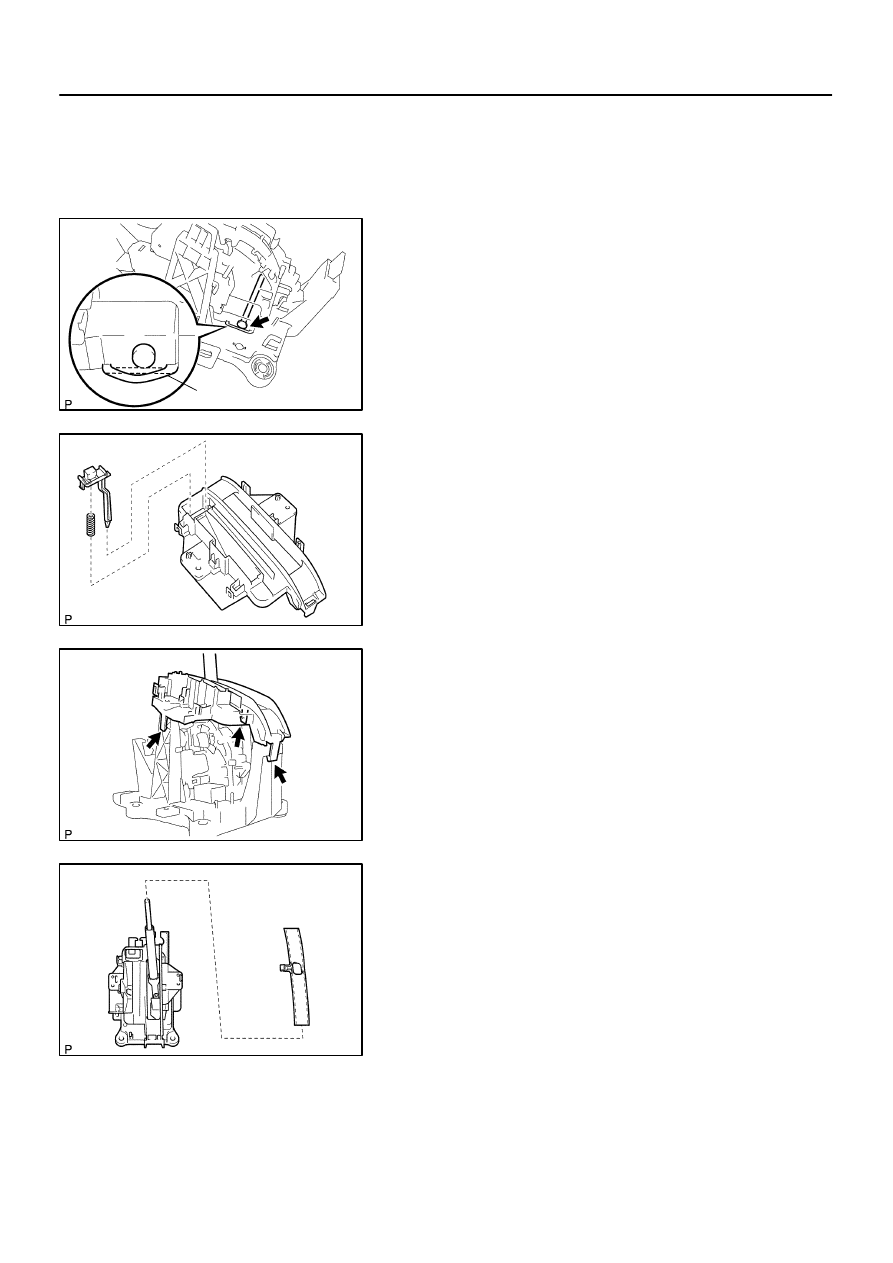 P

P

P

P