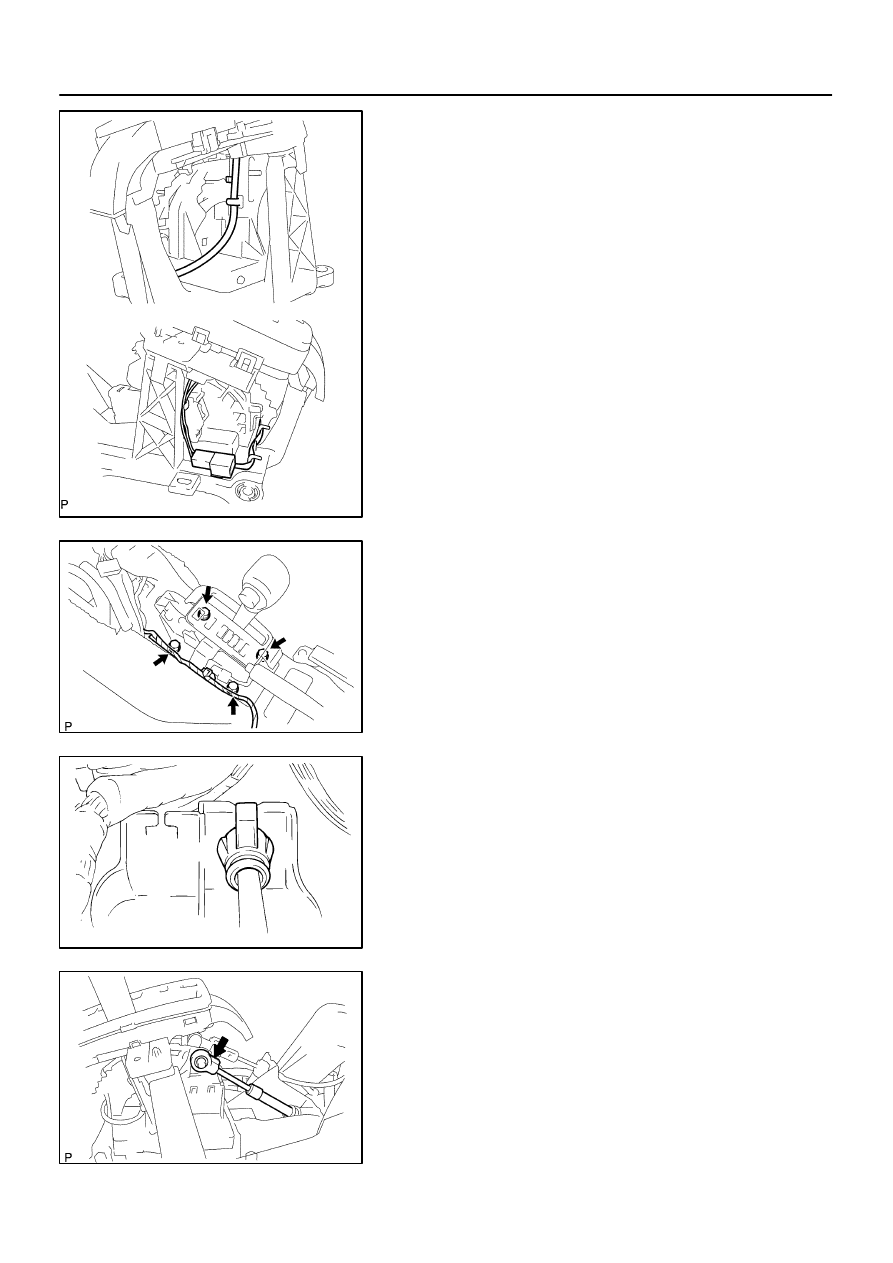 P

P

P