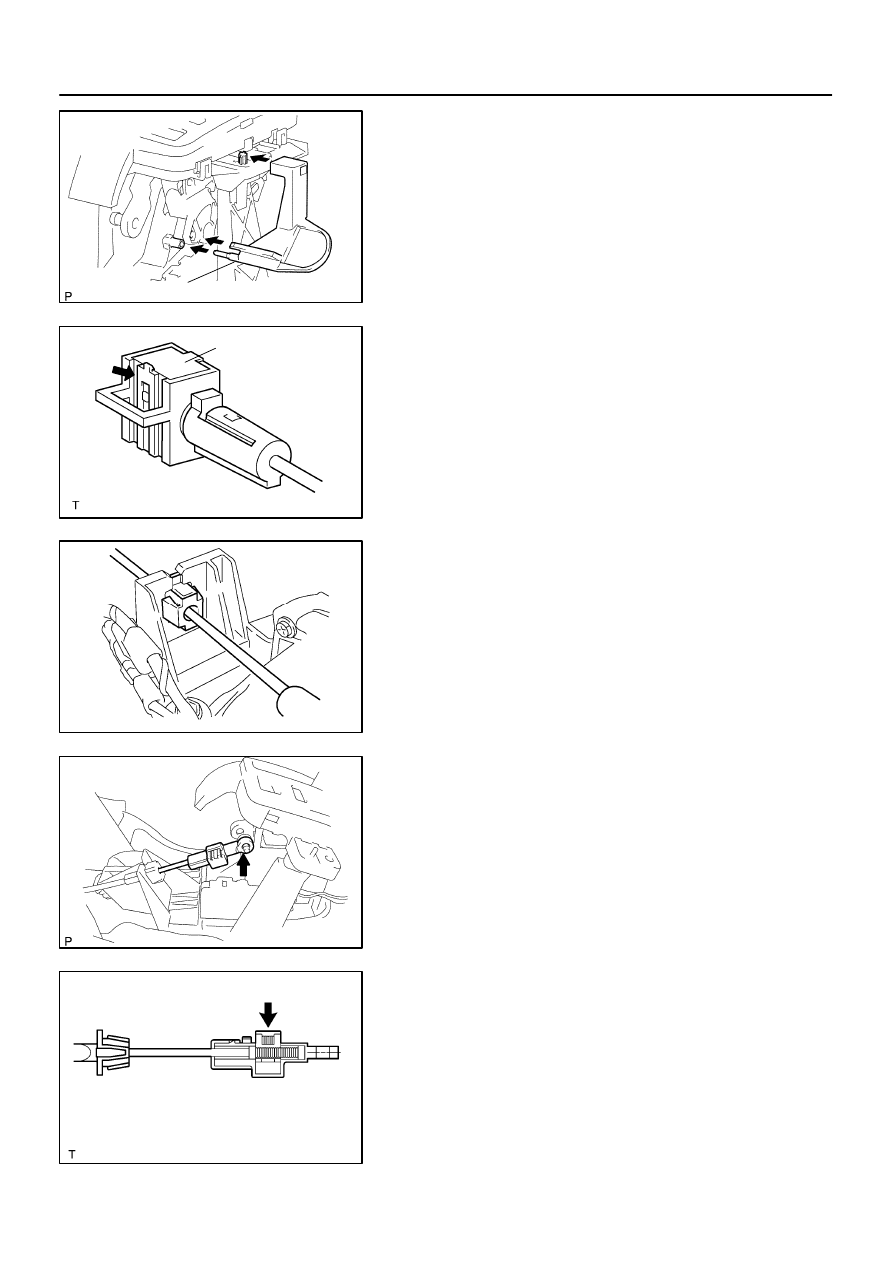 P

T

P

T