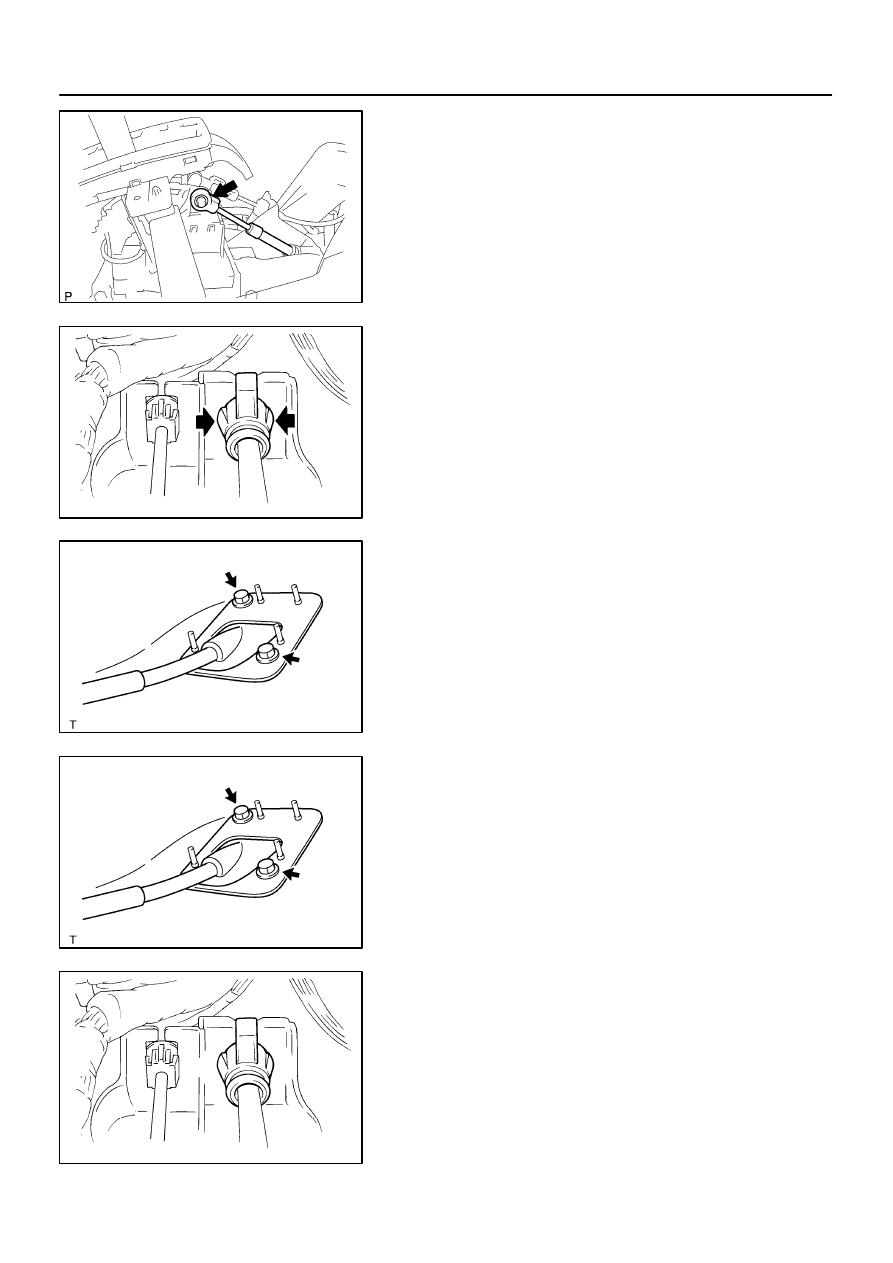 P

T

T