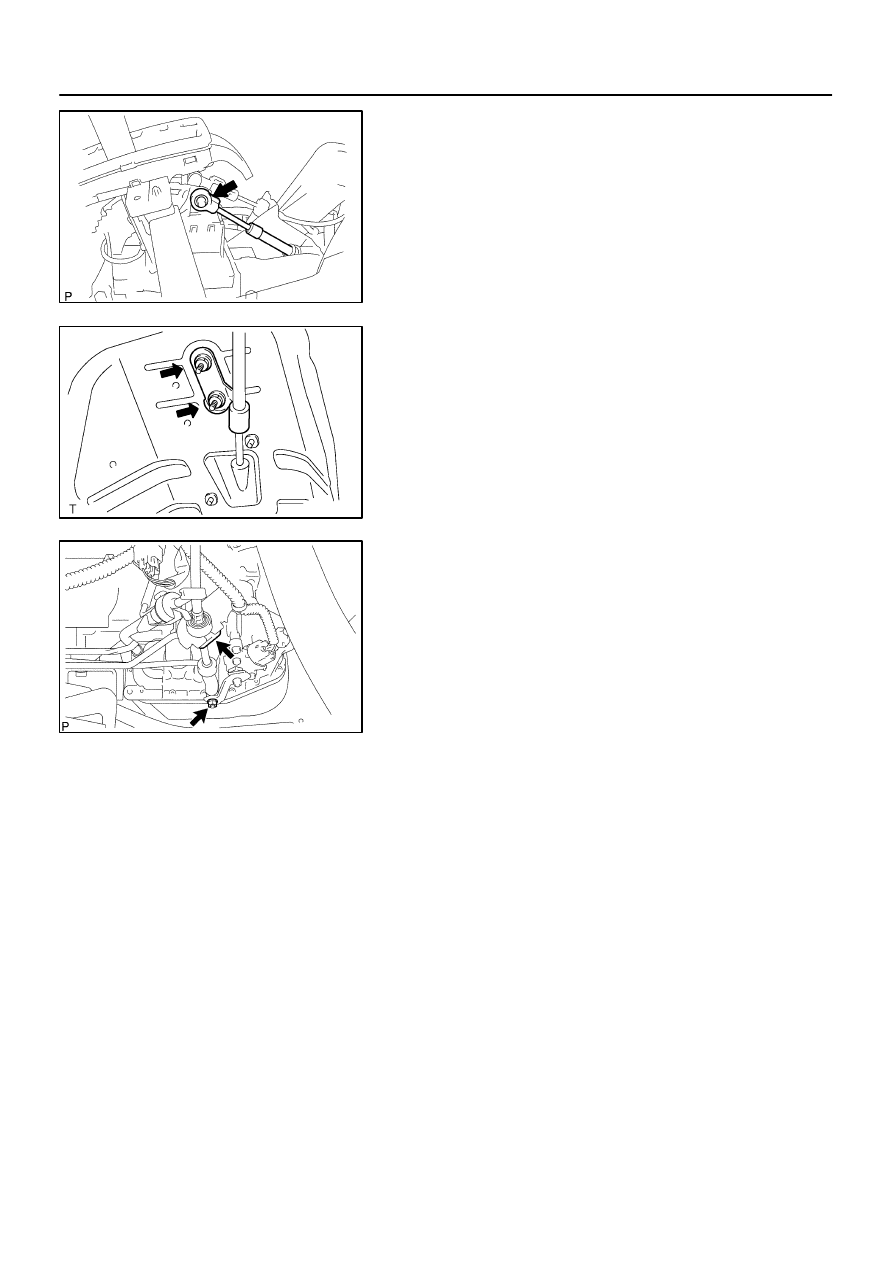 P

T

P