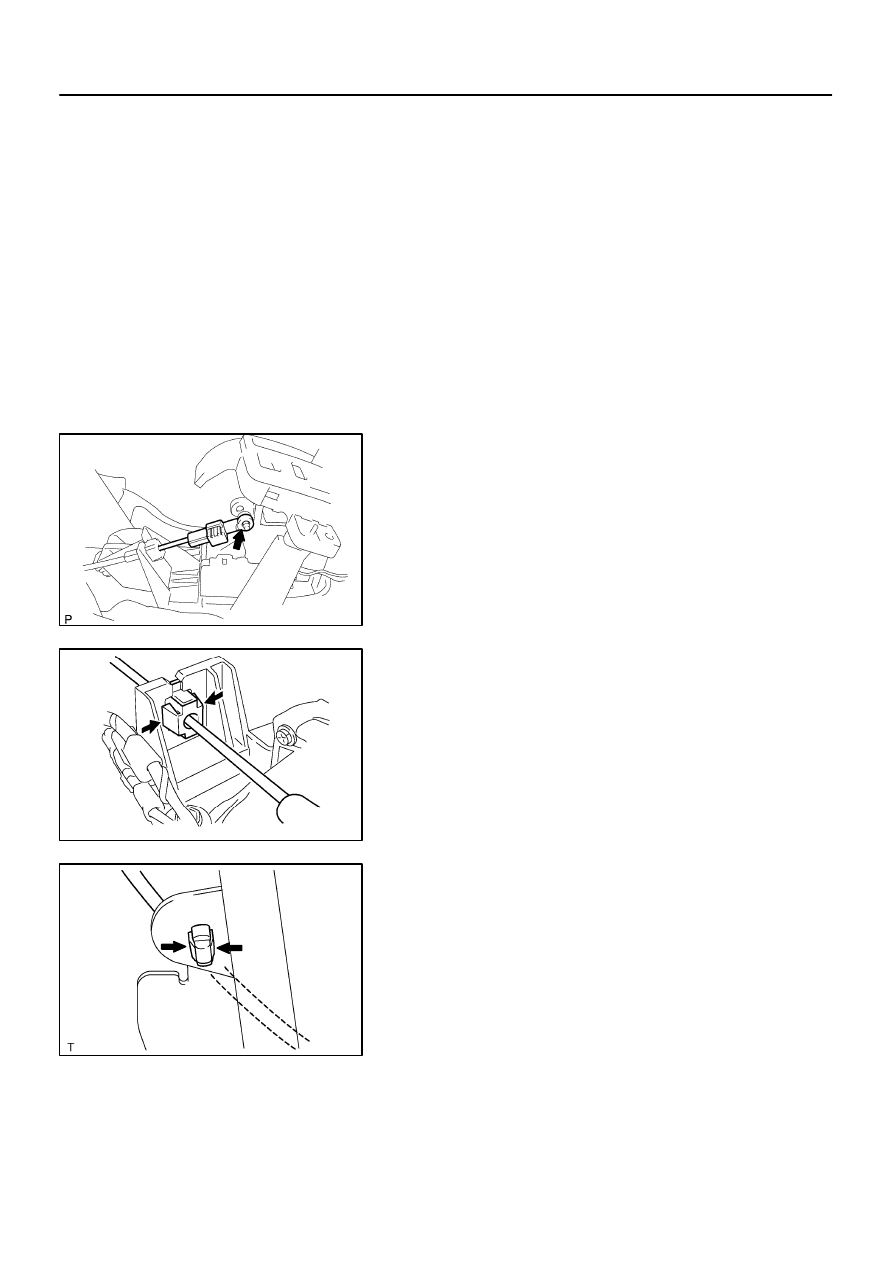 P

T