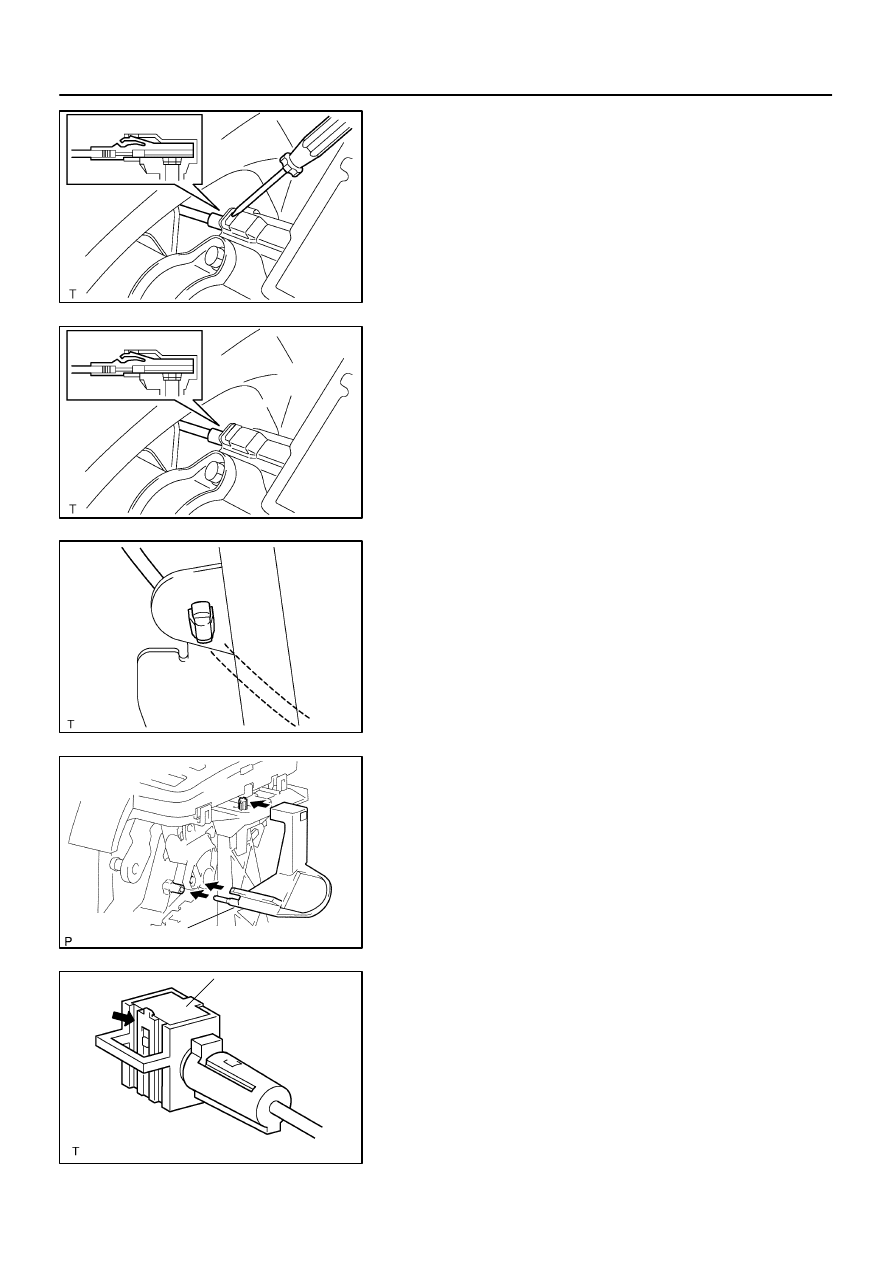 T

T

T

P

T