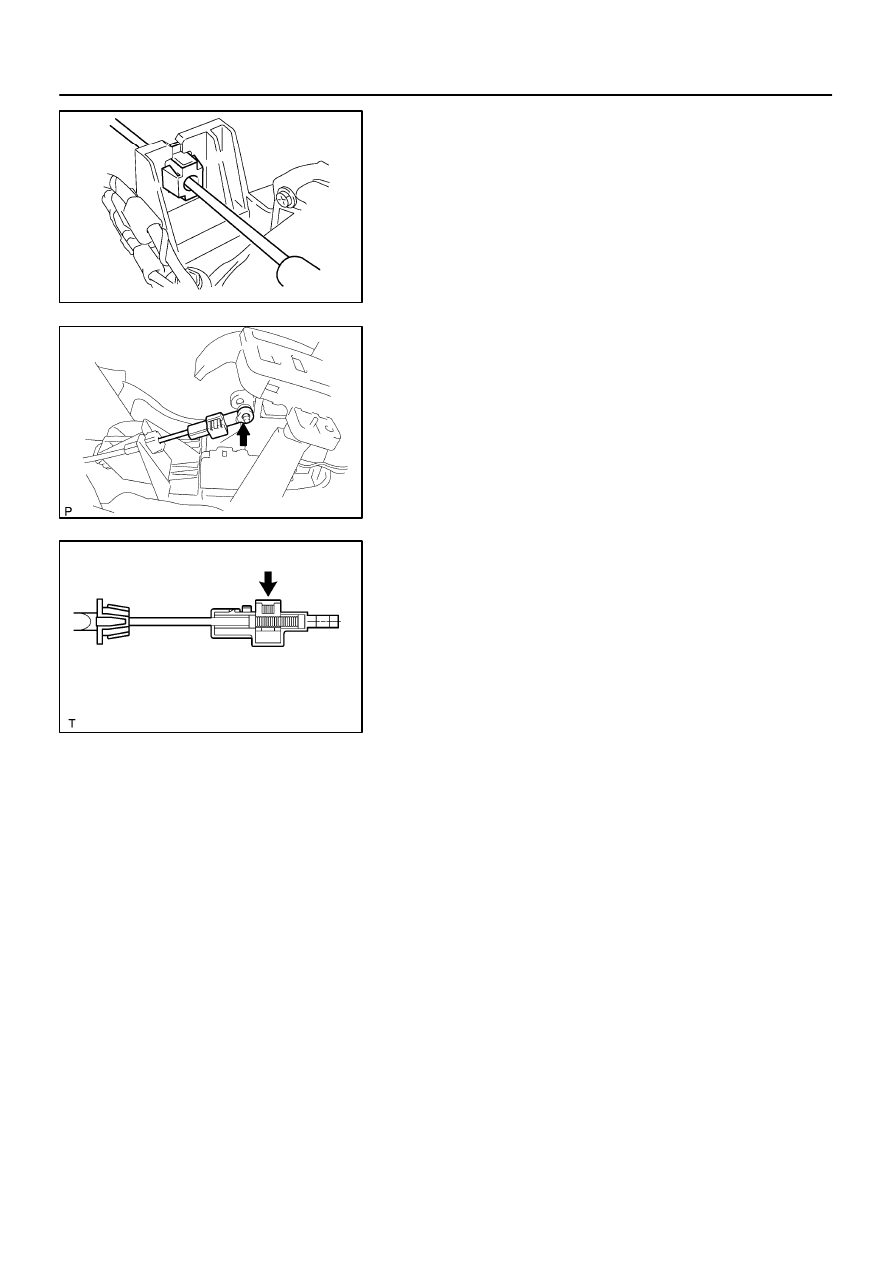 P

T