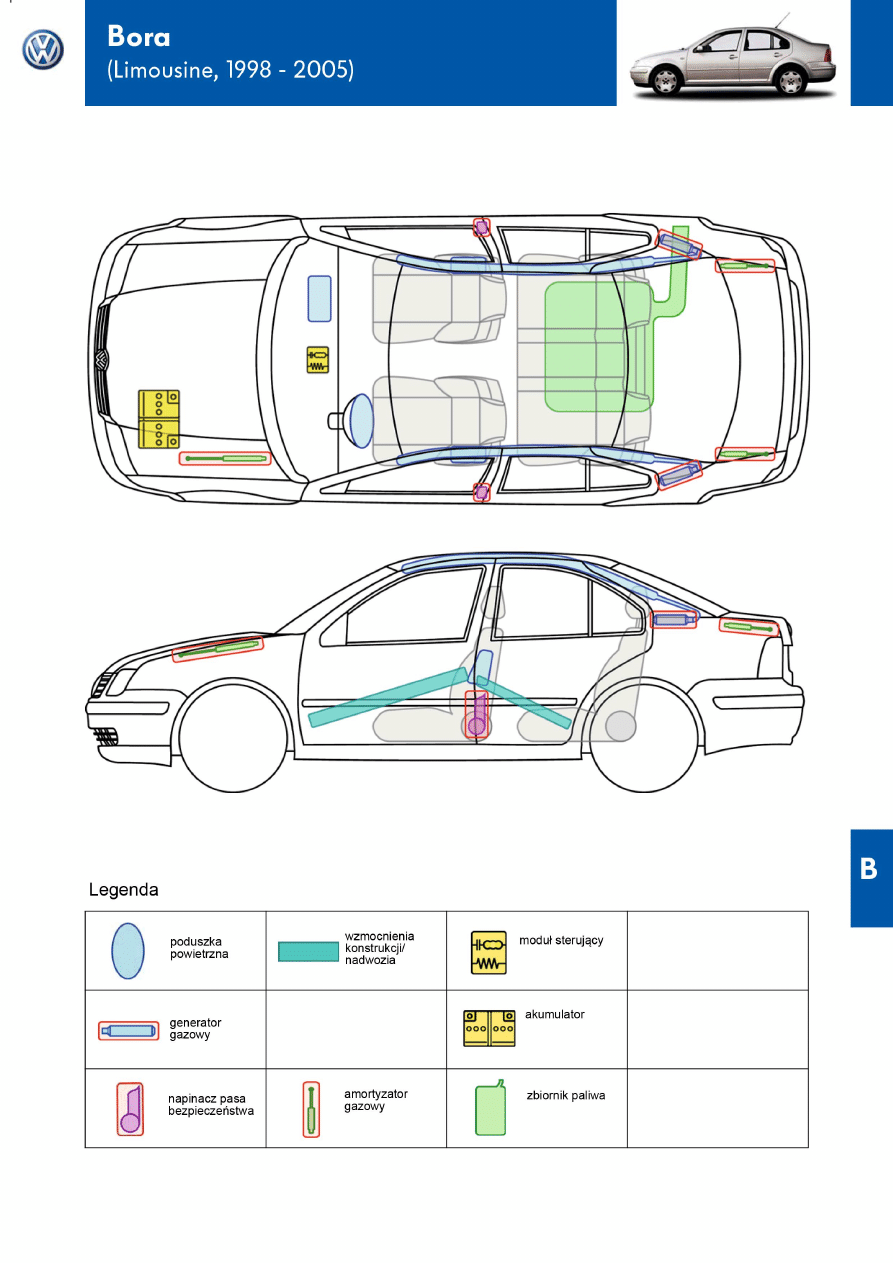 Bora
(Limousine, 1998 - 2005)

B

Legenda

| poduszka powietrzna | wzmocnienia konstrukcji/ nadwozia | moduł sterujący | |
|---|---|---|---|
| generator gazowy | | akumulator | |
| napinacz pasa bezpieczeństwa | amortyzator gazowy | zbiornik paliwa | |