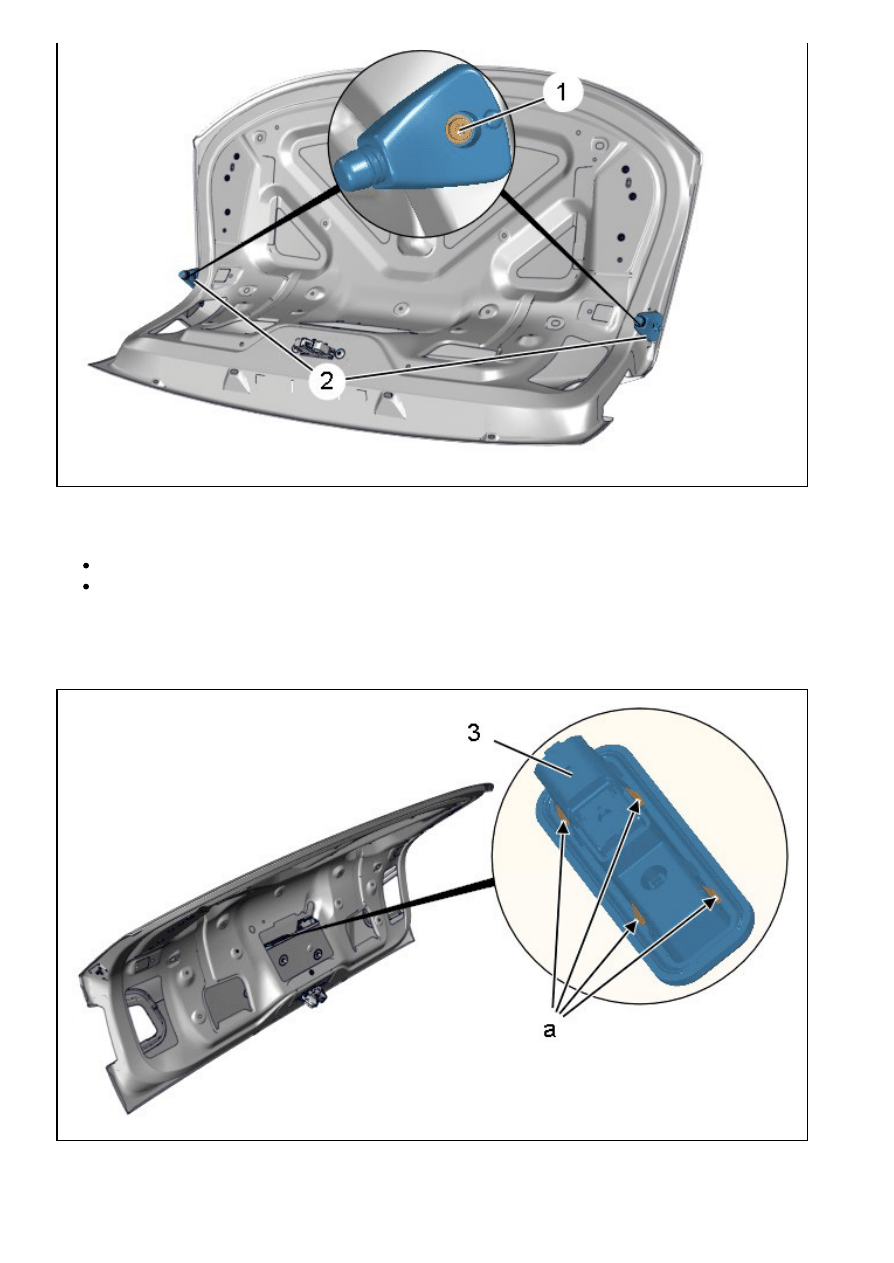 1

2

3

a