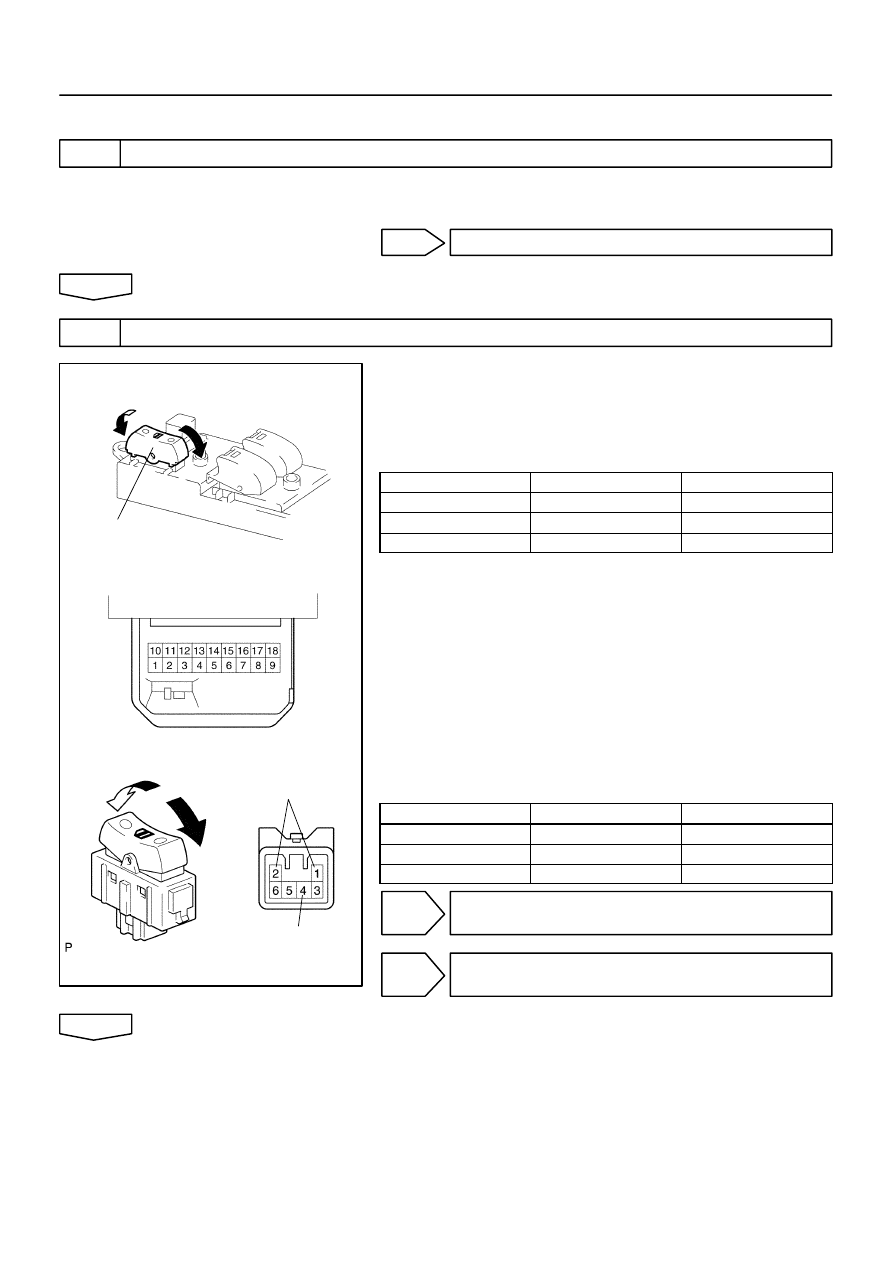 10 11 12 13 14 15 16 17 18
1 2 3 4 5 6 7 8 9

2 1
6 5 4 3

P