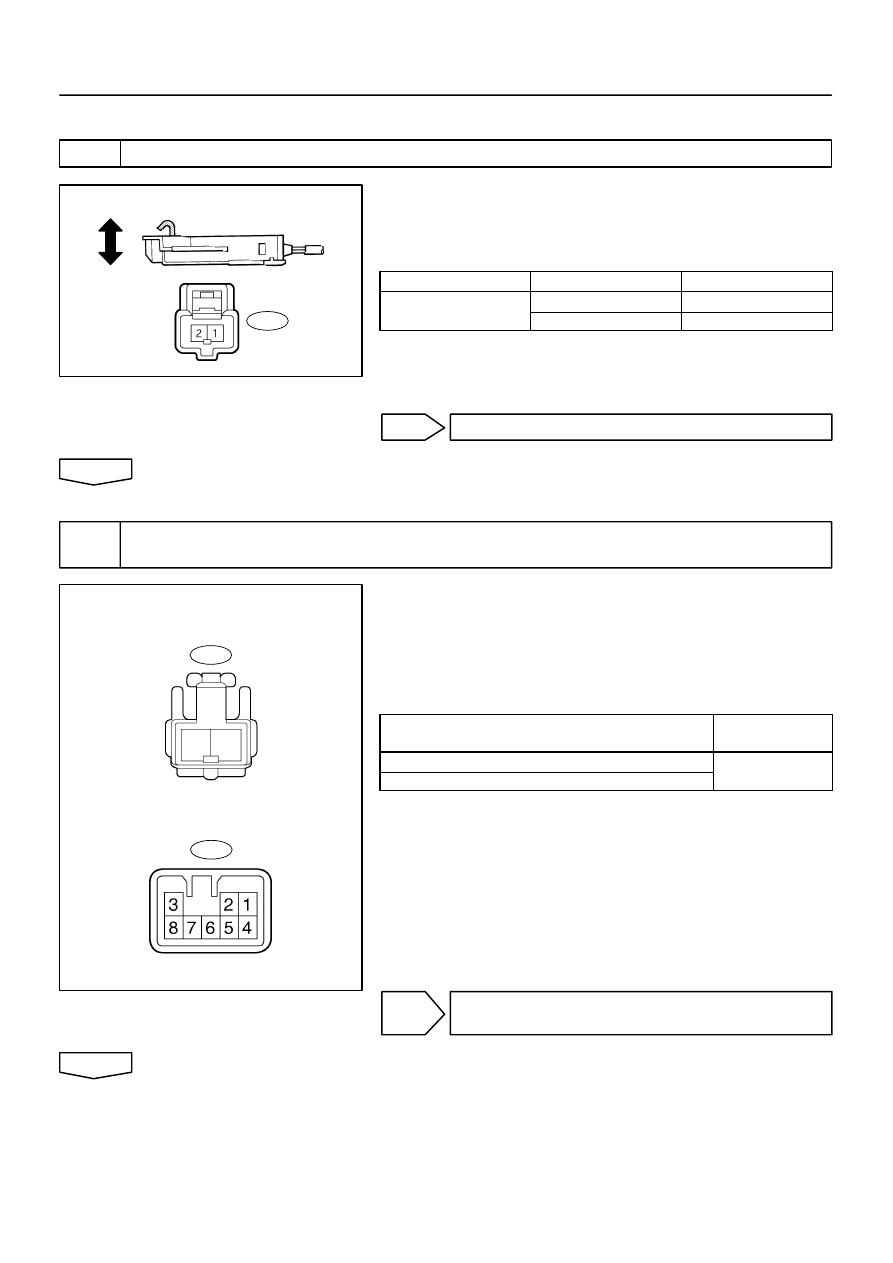 2 1

3 2 1
8 7 6 5 4