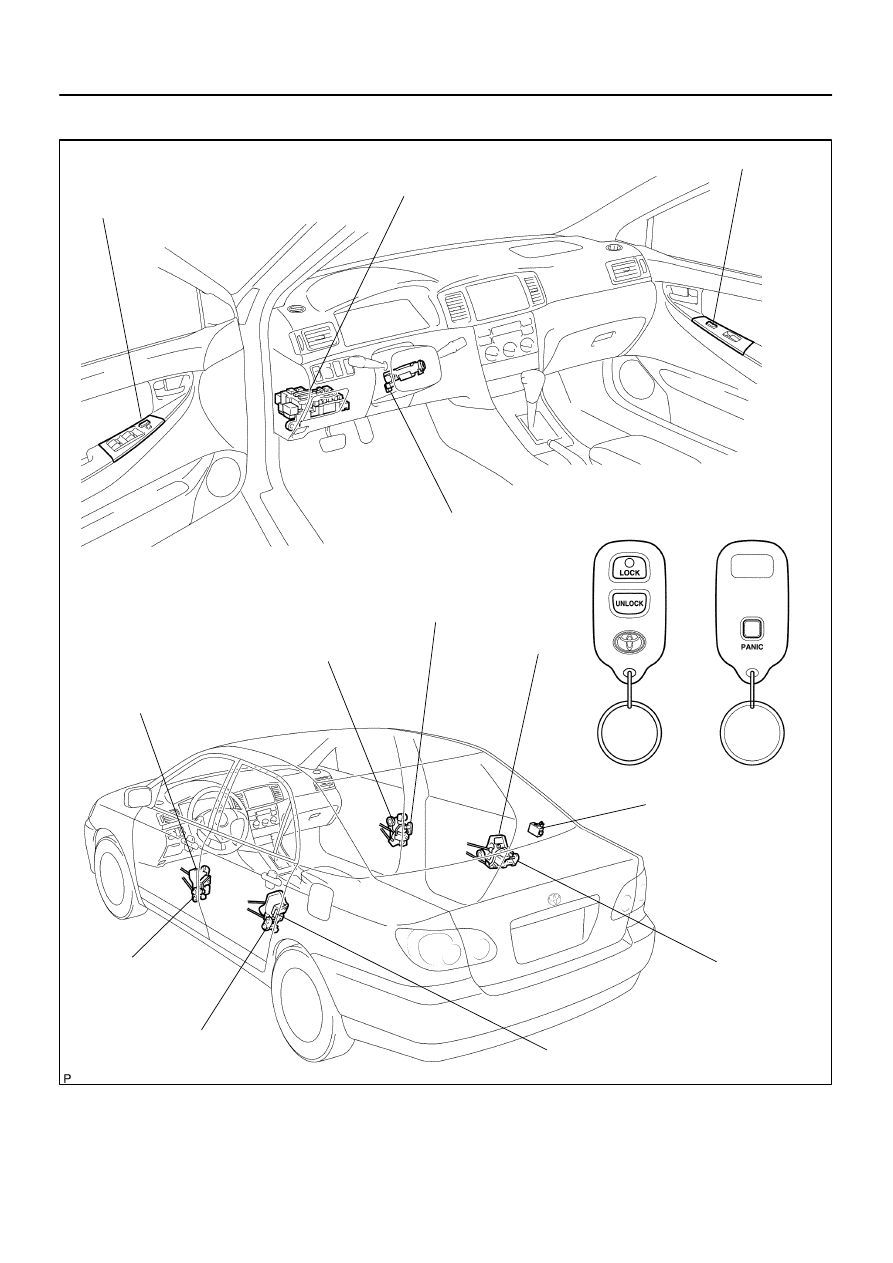 LOCK

UNLOCK

PANIC

P