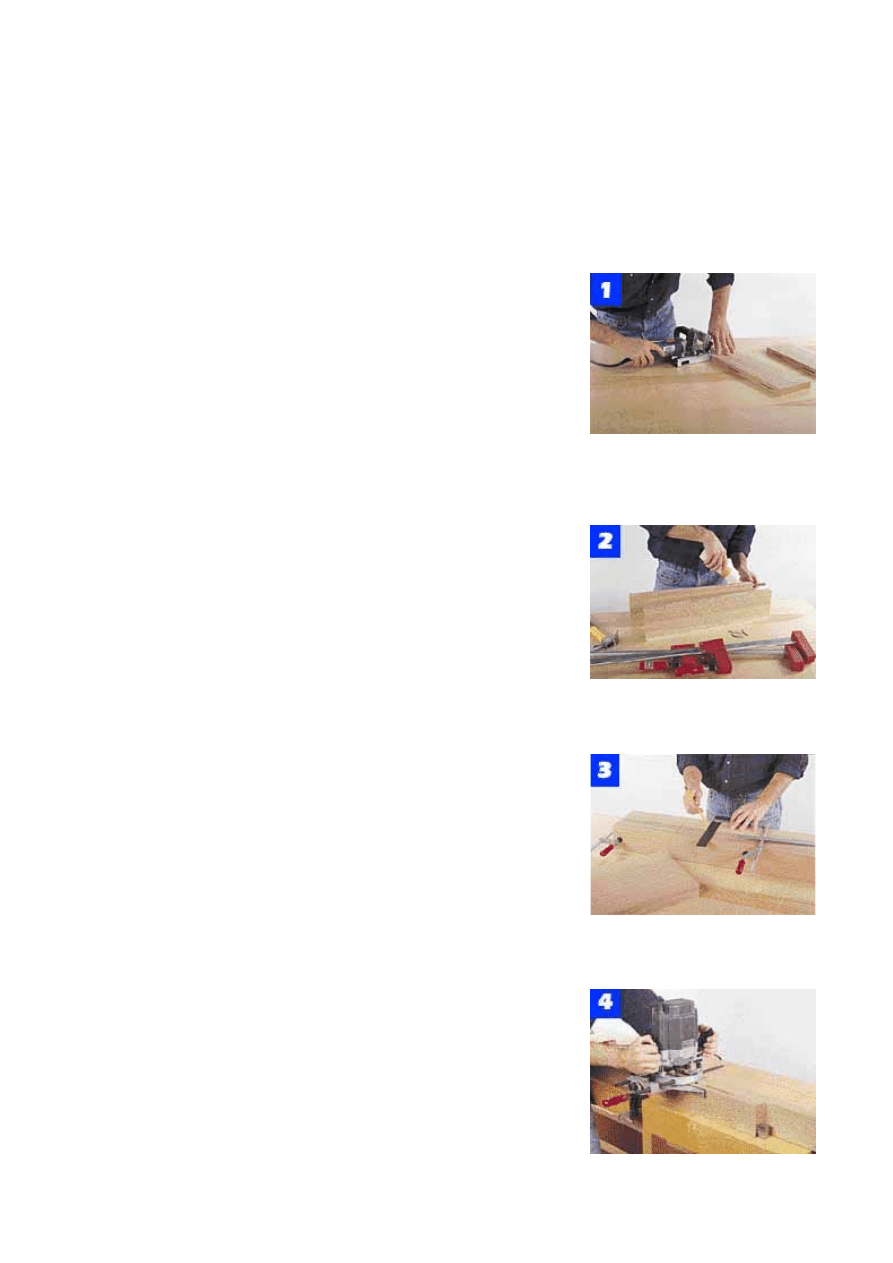 1

2

3

4