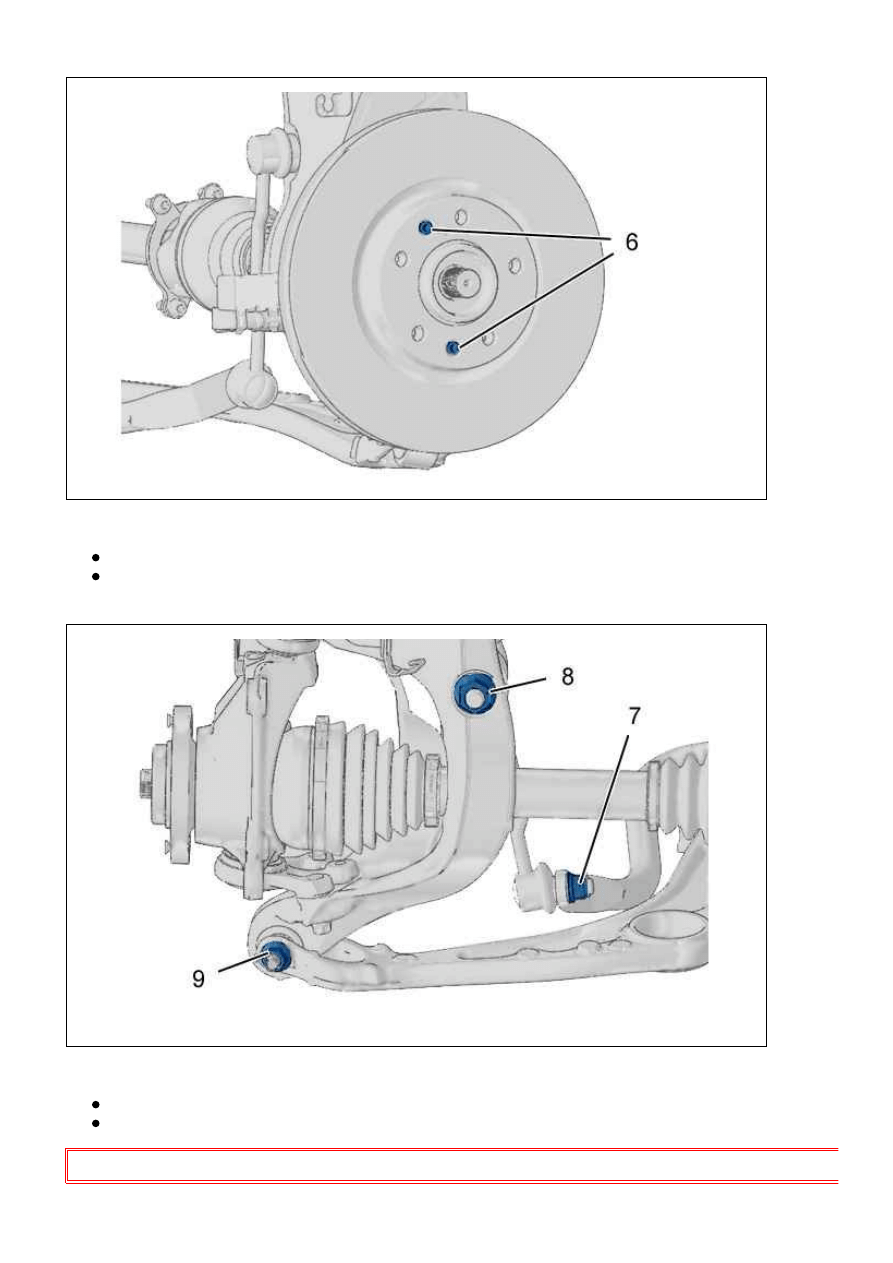 6

8

7

9