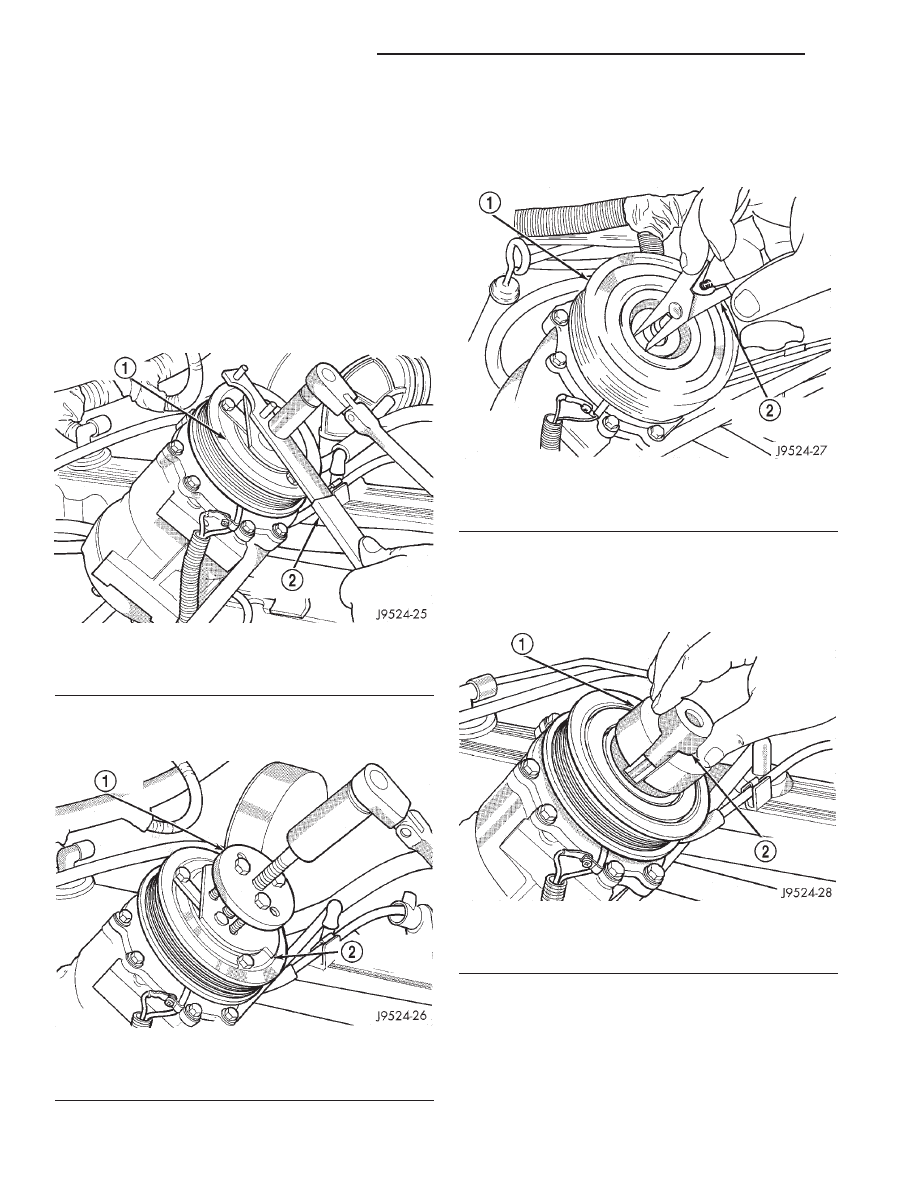 1
2
J9524-25

1
2
J9524-26

1
2
J9524-27

1
2
J9524-28