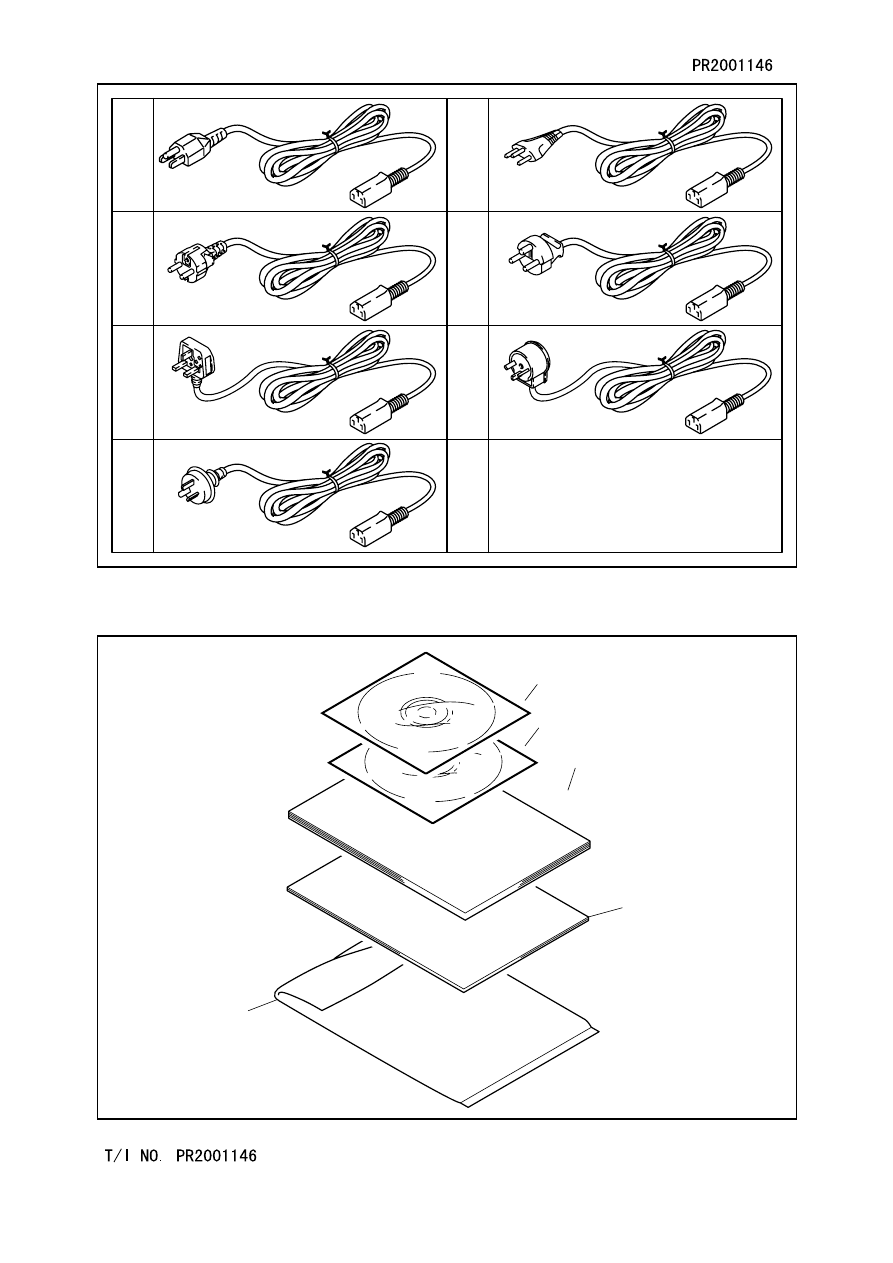 PR2001146

T/I NO. PR2001146