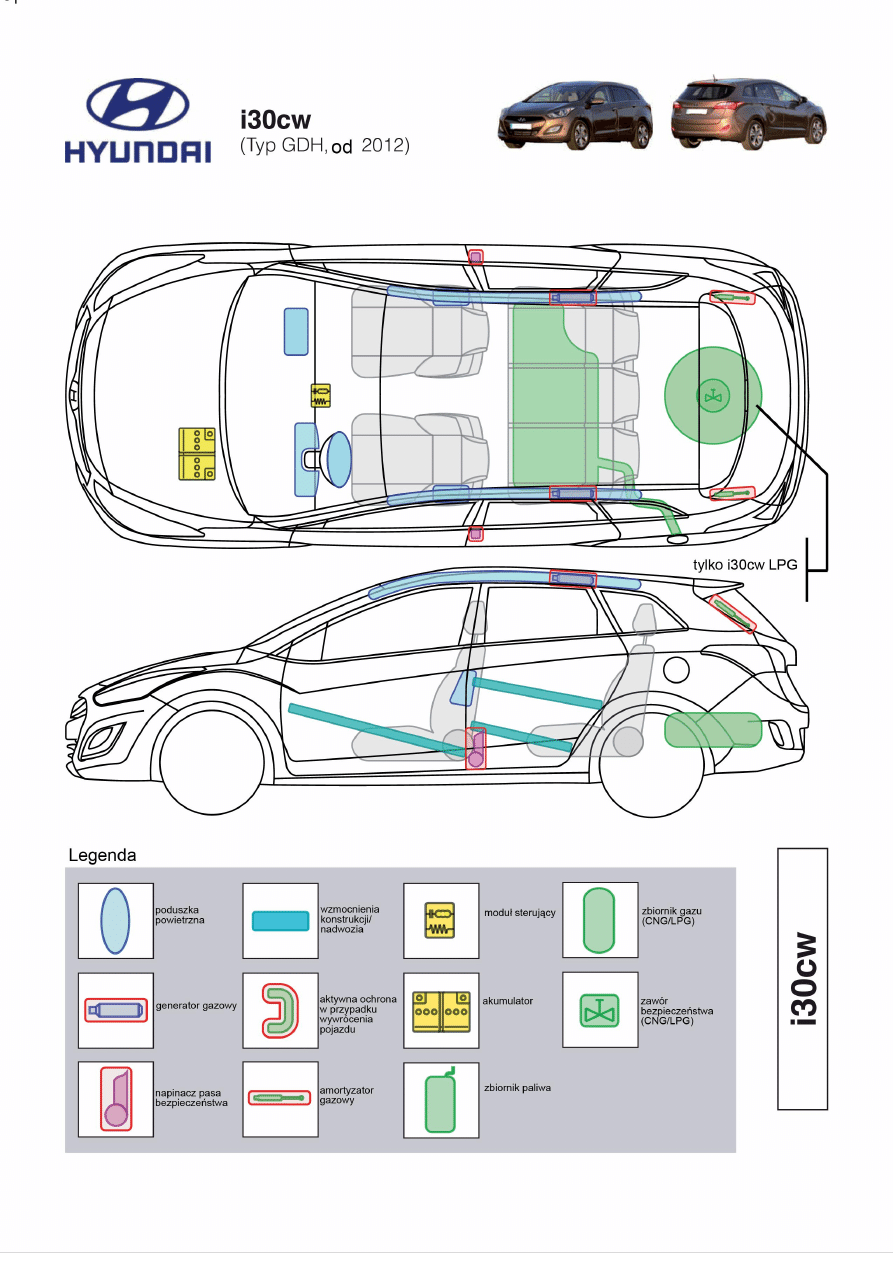 HYUNDAI

i30cw
(Typ GDH, od 2012)

tylko i30cw LPG

Legenda

poduszka powietrzna

wzmocnienia konstrukcji/ nadwozia

moduł sterujący

zbiornik gazu (CNG/LPG)

generator gazowy

aktywna ochrona w przypadku wywrócenia pojazdu

akumulator

zawór bezpieczeństwa (CNG/LPG)

napinacz pasa bezpieczeństwa

amortyzator gazowy

zbiornik paliwa

i30cw