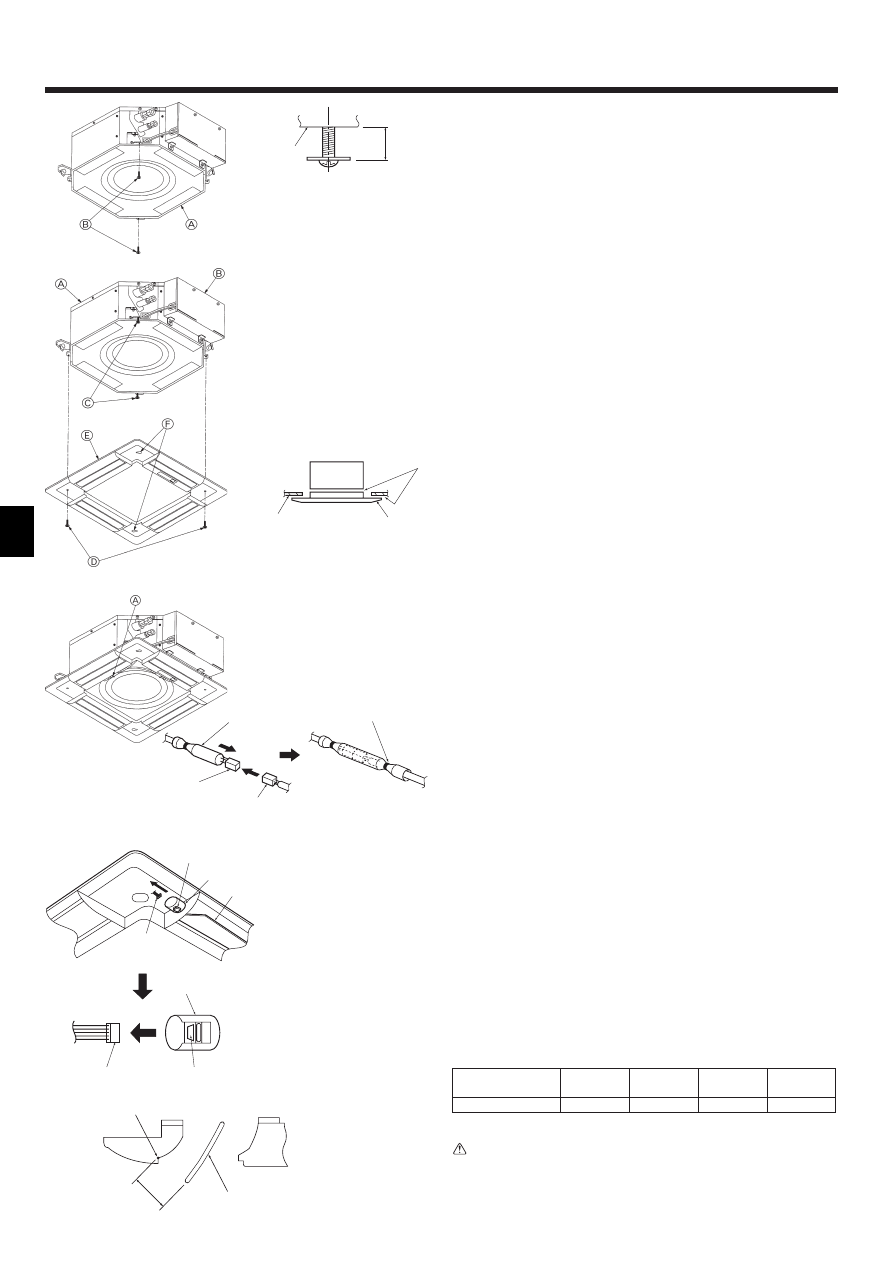 B A

A B

C

E F

D

A